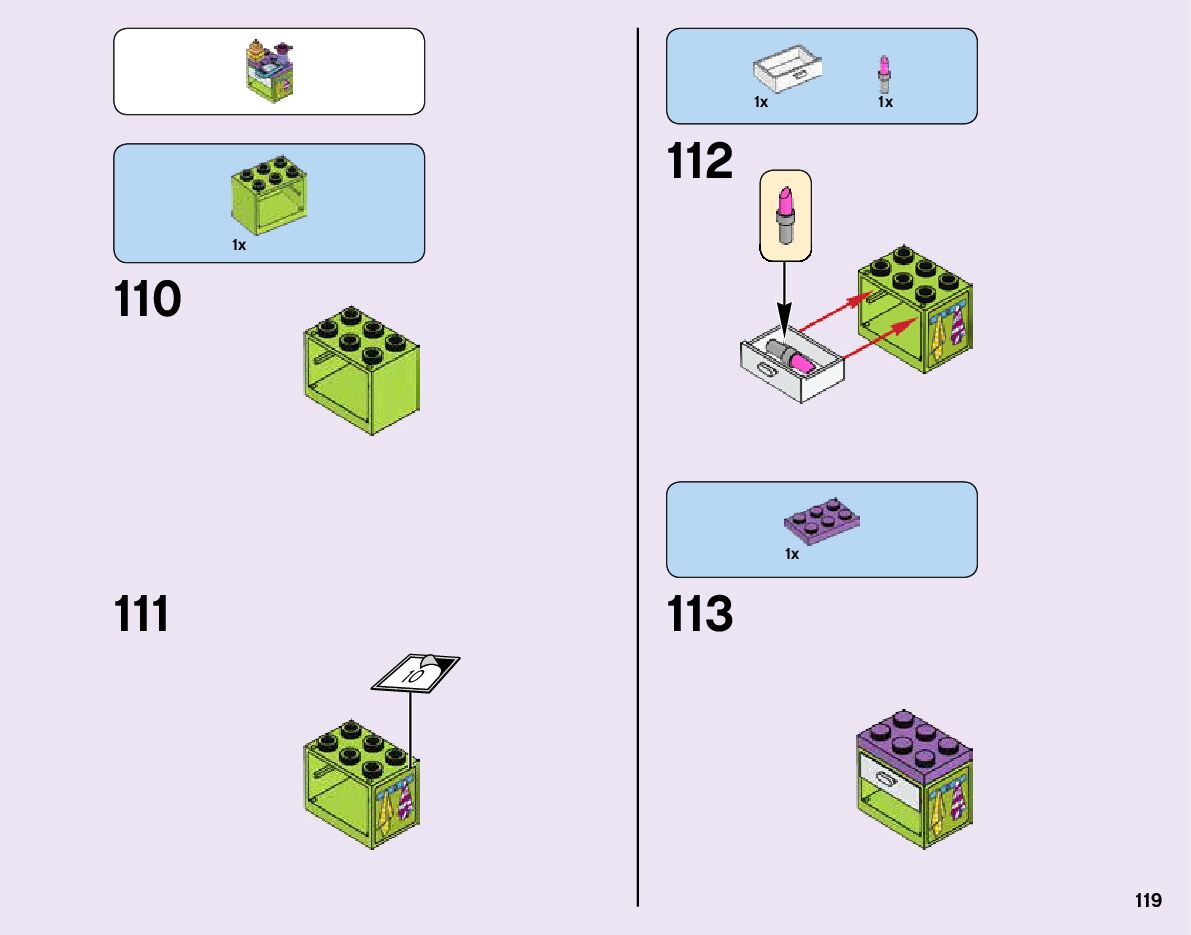 1x

110

111

10

1x 1x

112

1x

113

119