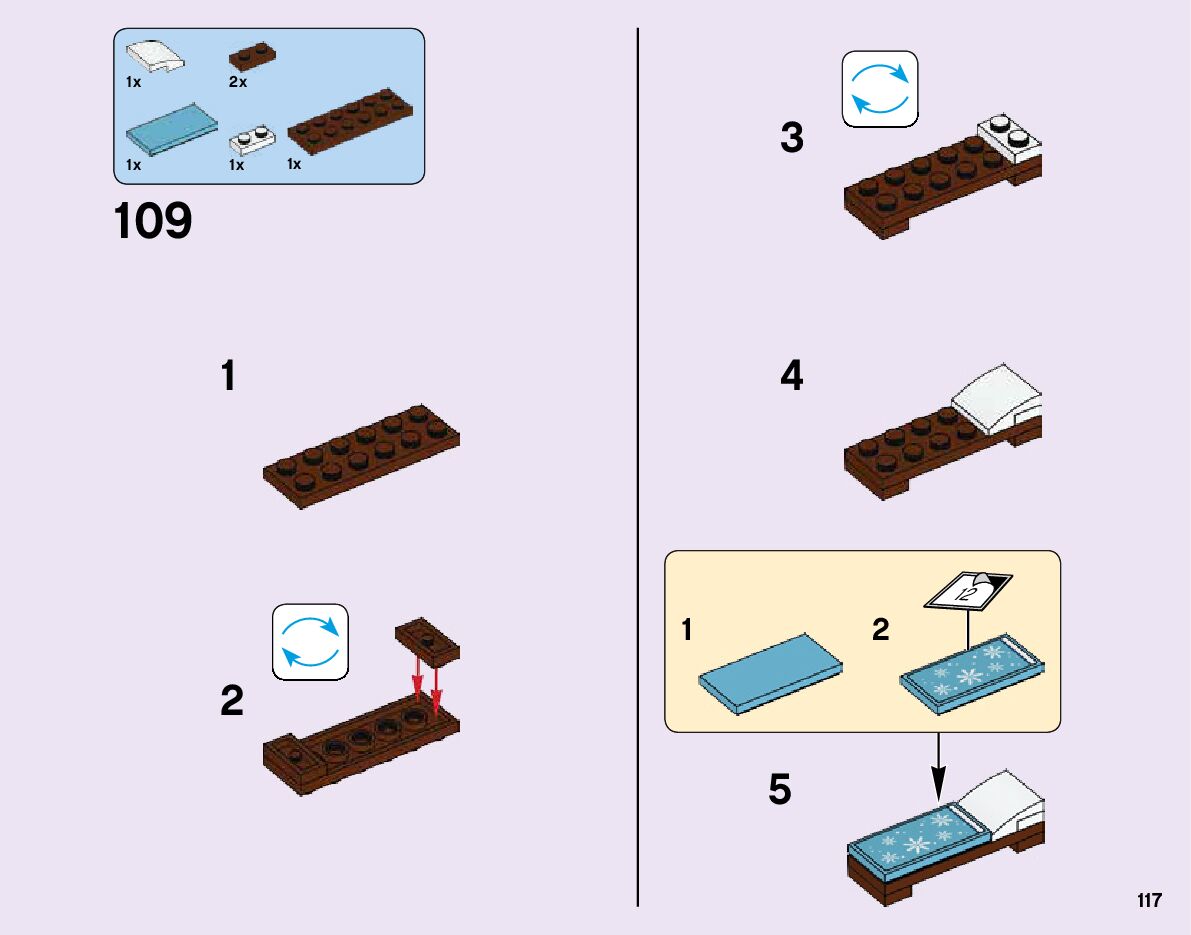 1x
2x
1x
1x
1x

109

1

2

3

4

1
2
12

5

117