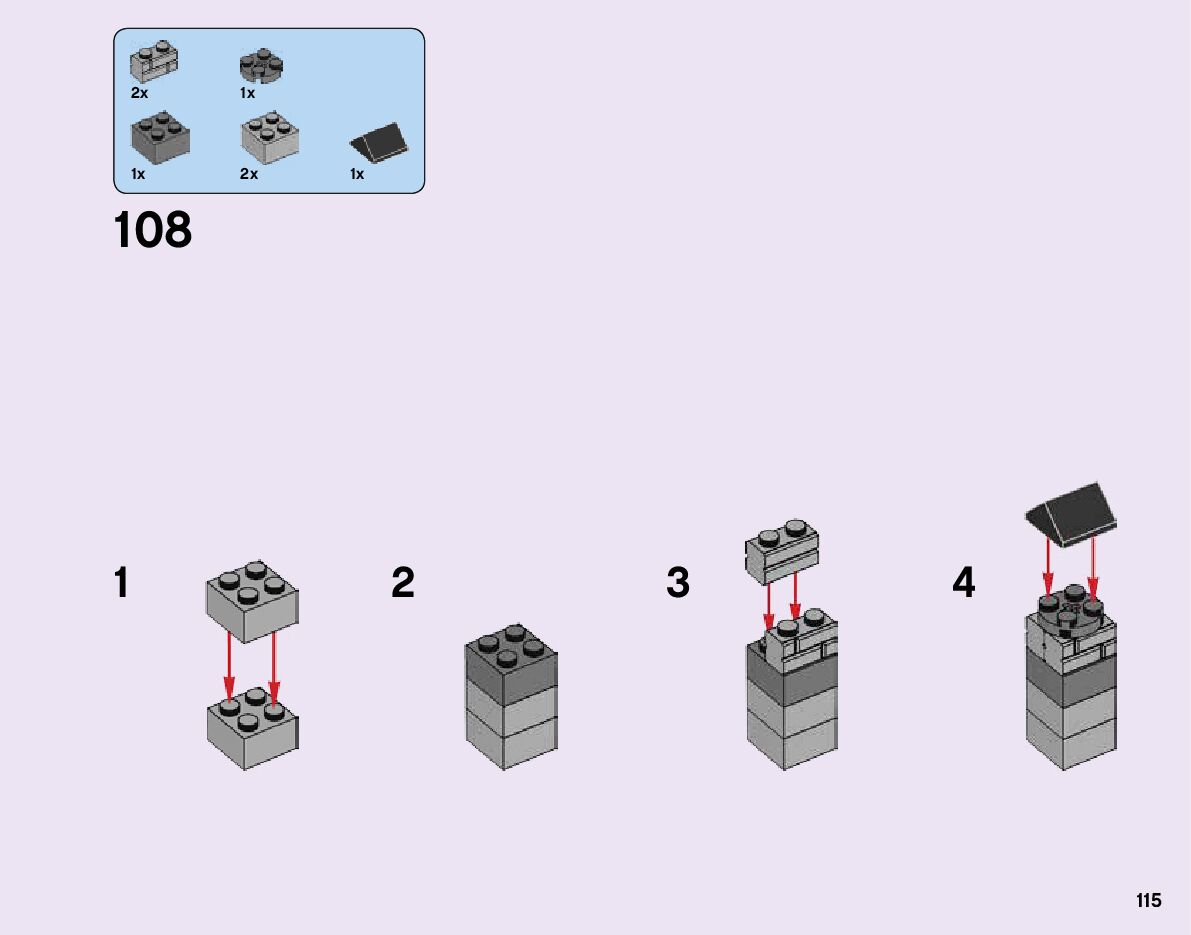 2x

1x

1x

2x

1x

108

1

2

3

4

115