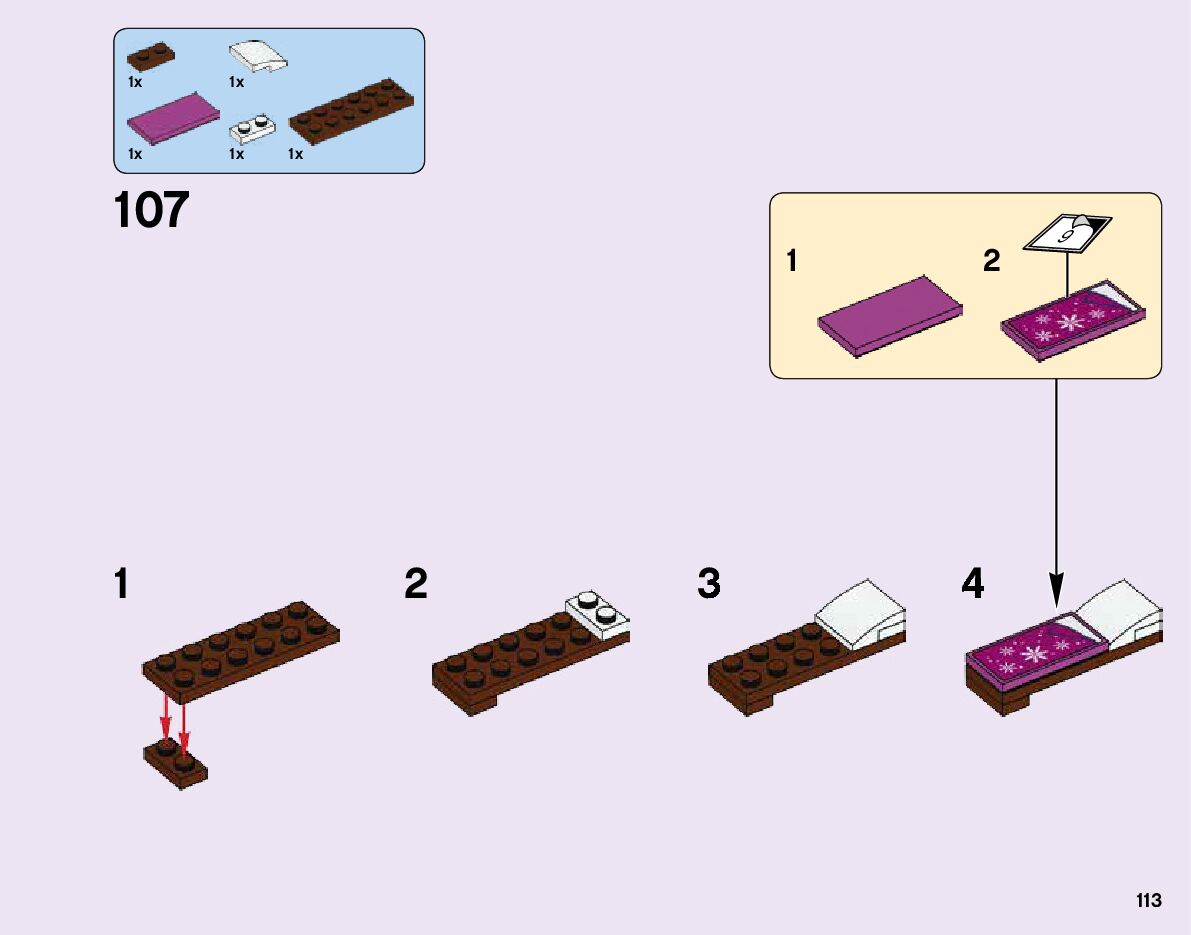 1x
1x
1x
1x
1x

107

1
2
9

1
2
3
4

113