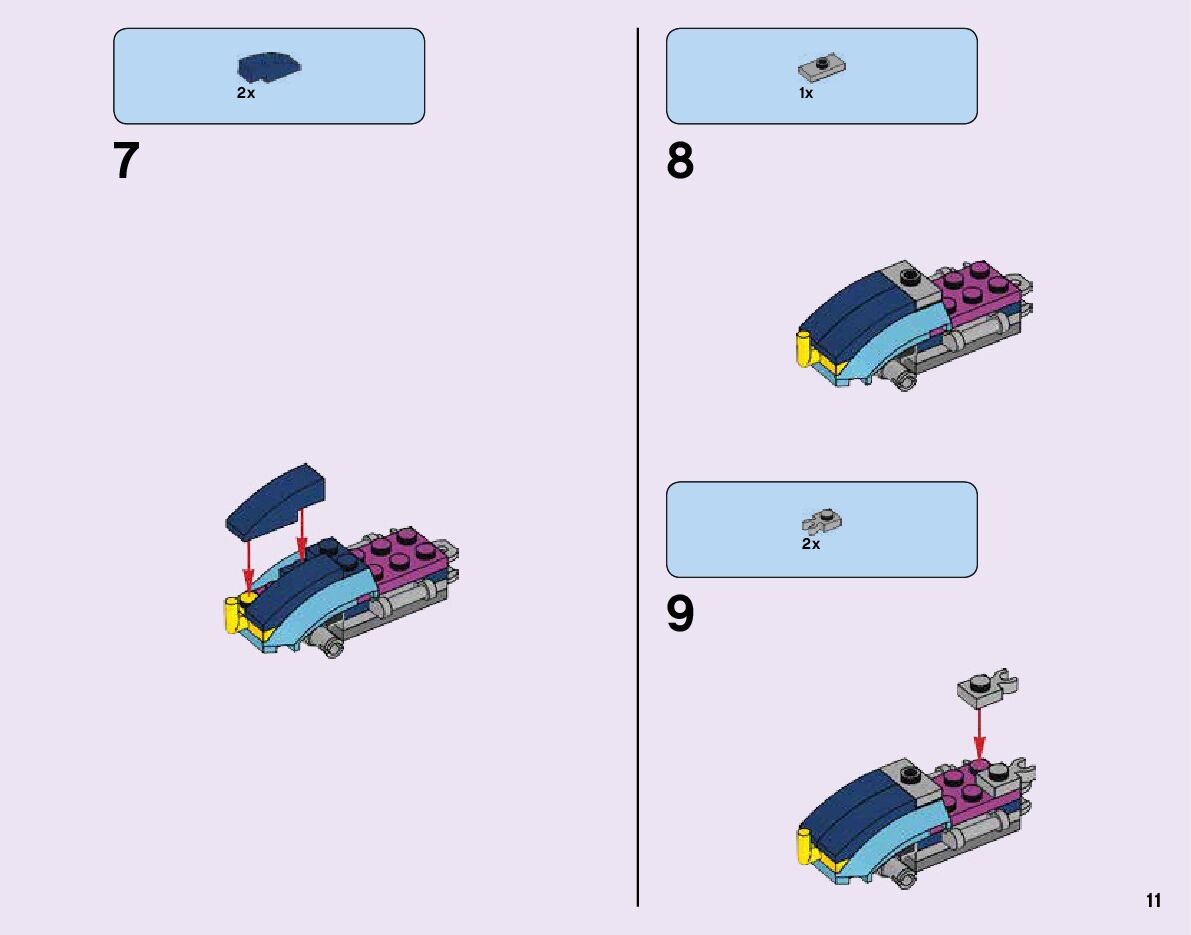 2x

7

1x

8

2x

9

11