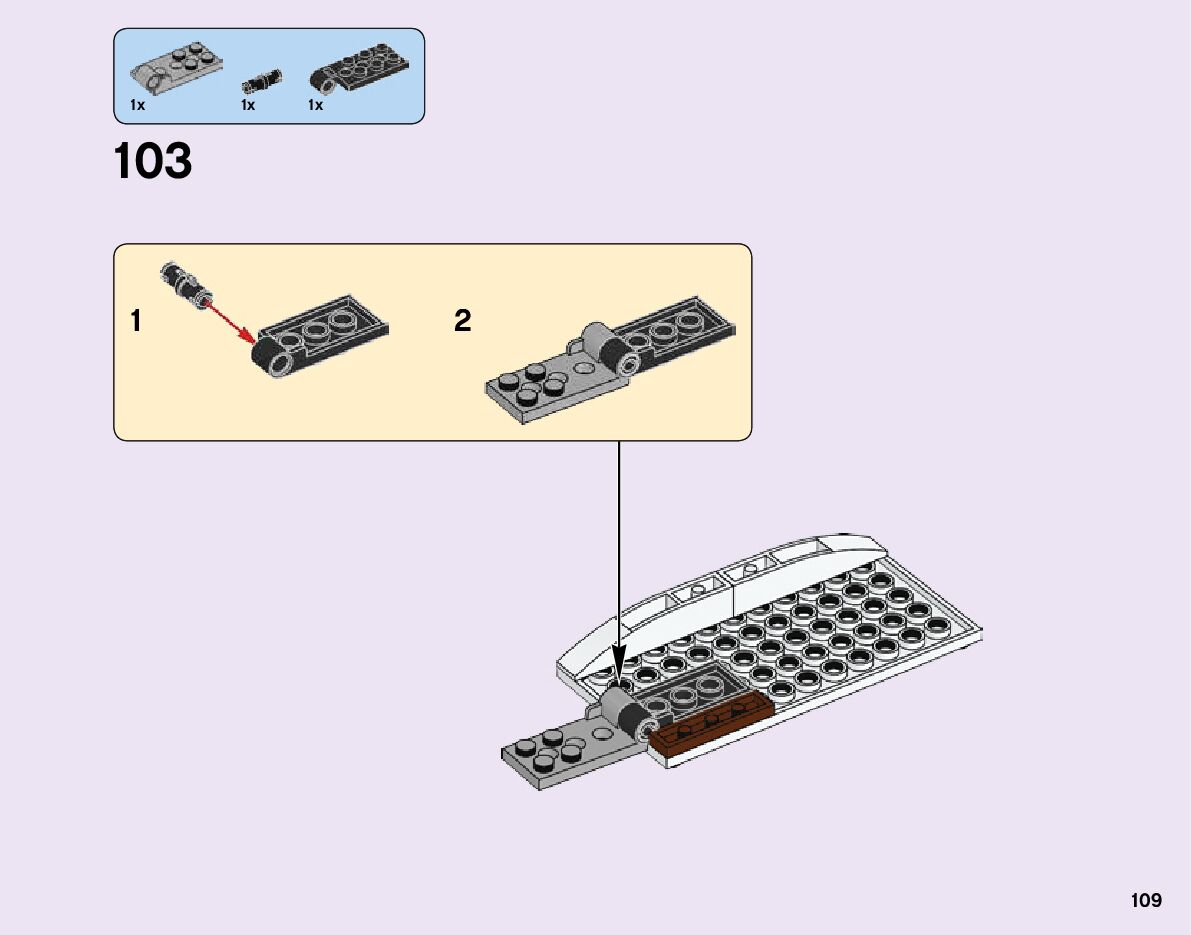 1x 1x 1x

103

1

2

109