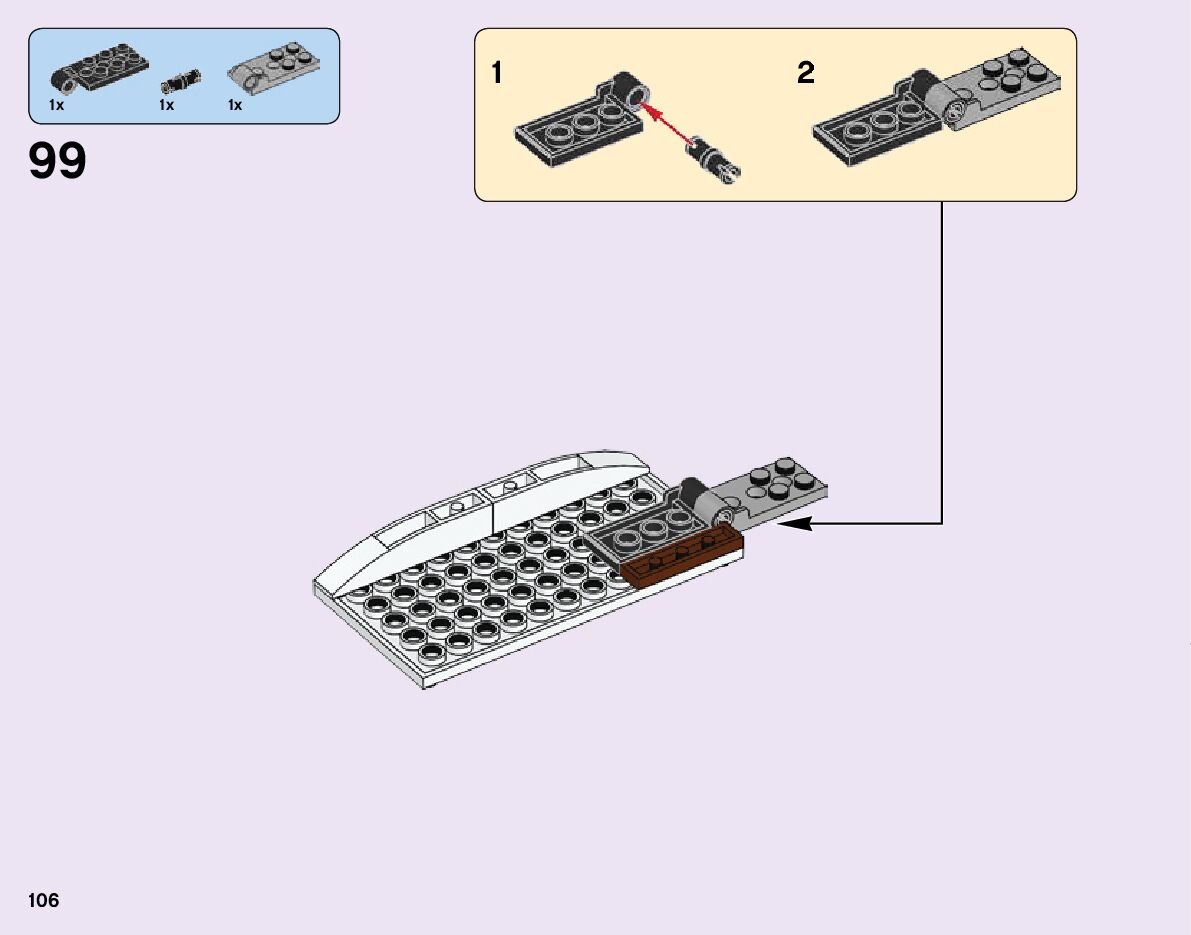 1x 1x 1x

99

1

2

106