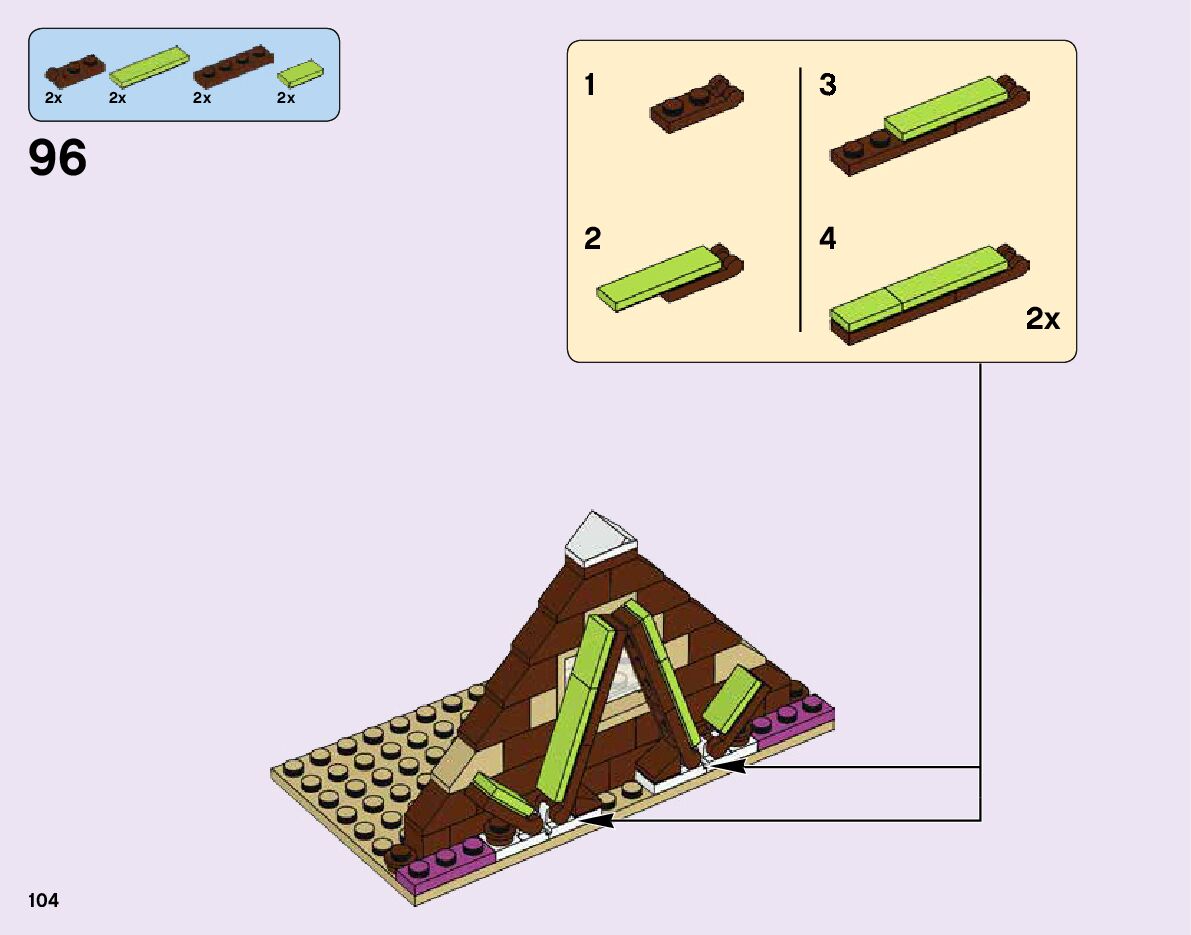 2x 2x 2x 2x

96

1

2

3

4

2x

104