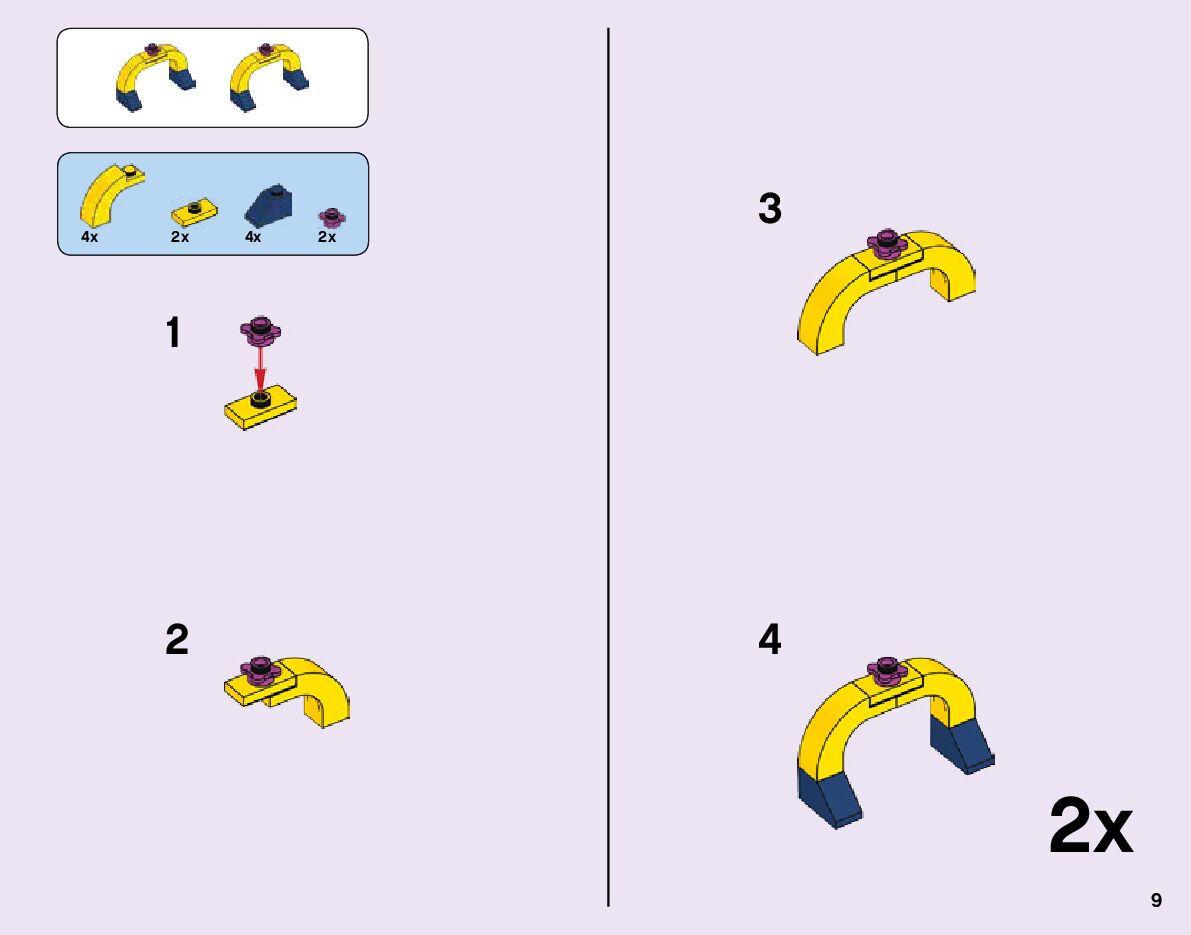 4x 2x 4x 2x

1

2

3

4

2x

9