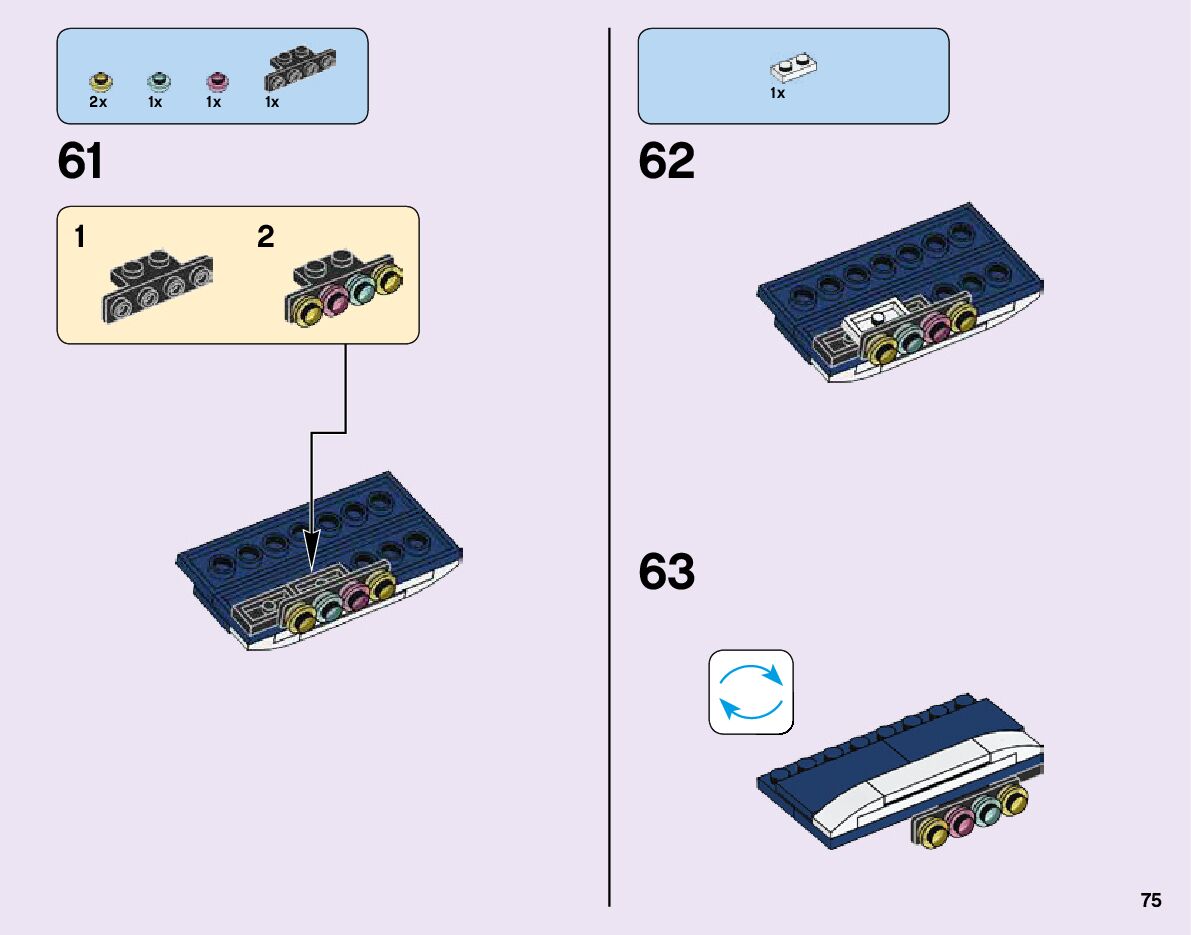 2x 1x 1x 1x

61

1 2

1x

62

63

75