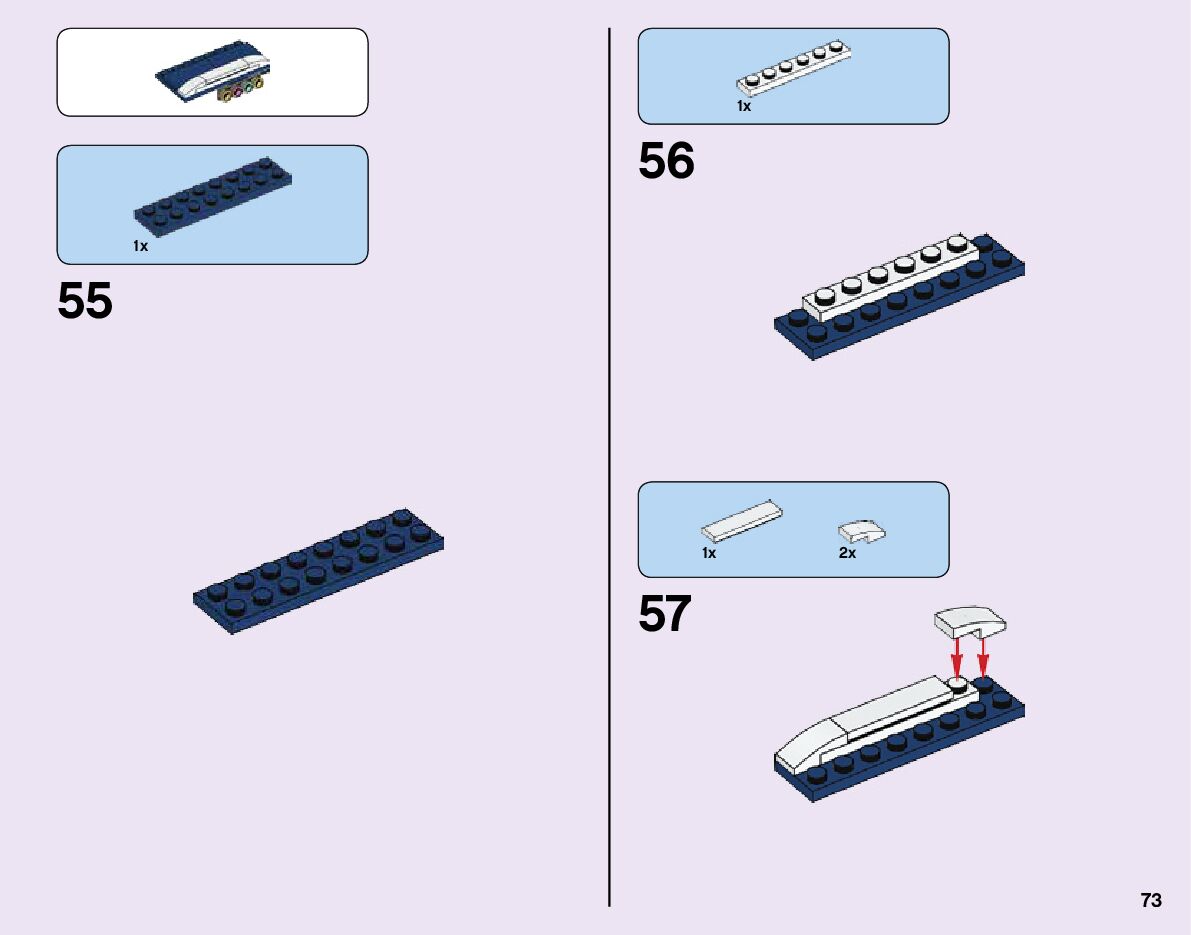 1x

55

1x

56

1x

2x

57

73