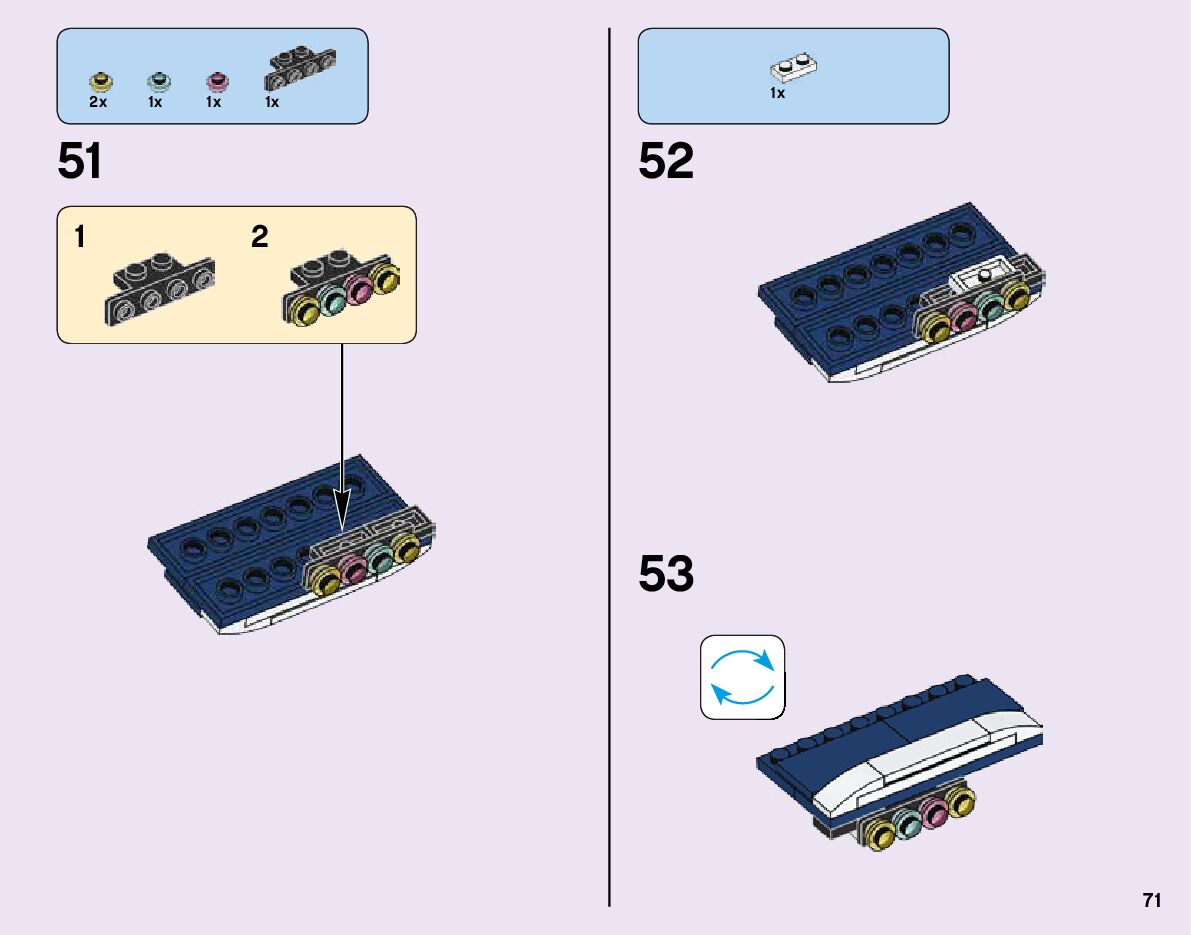 2x 1x 1x 1x

51

1 2

1x

52

53

71