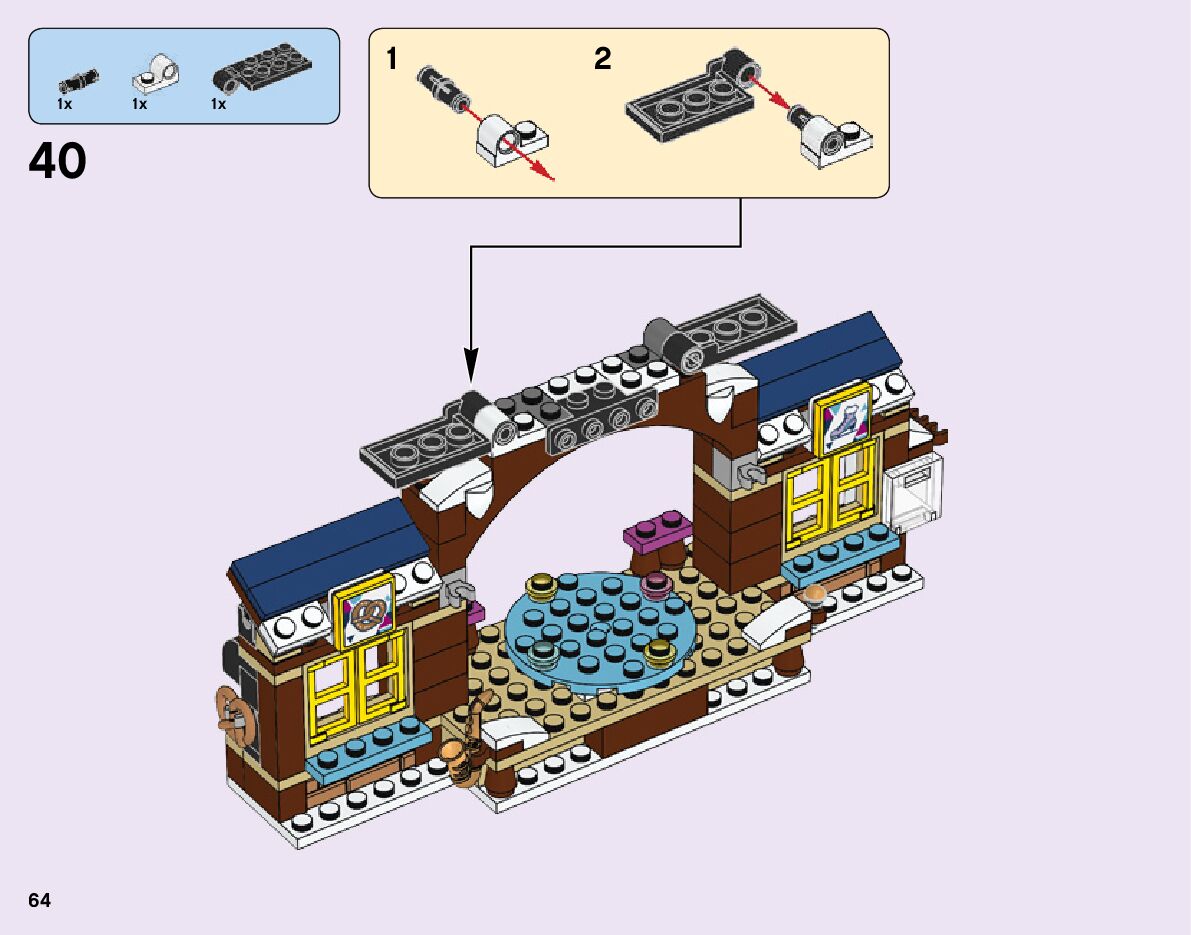 1x 1x 1x

40

1

2

64