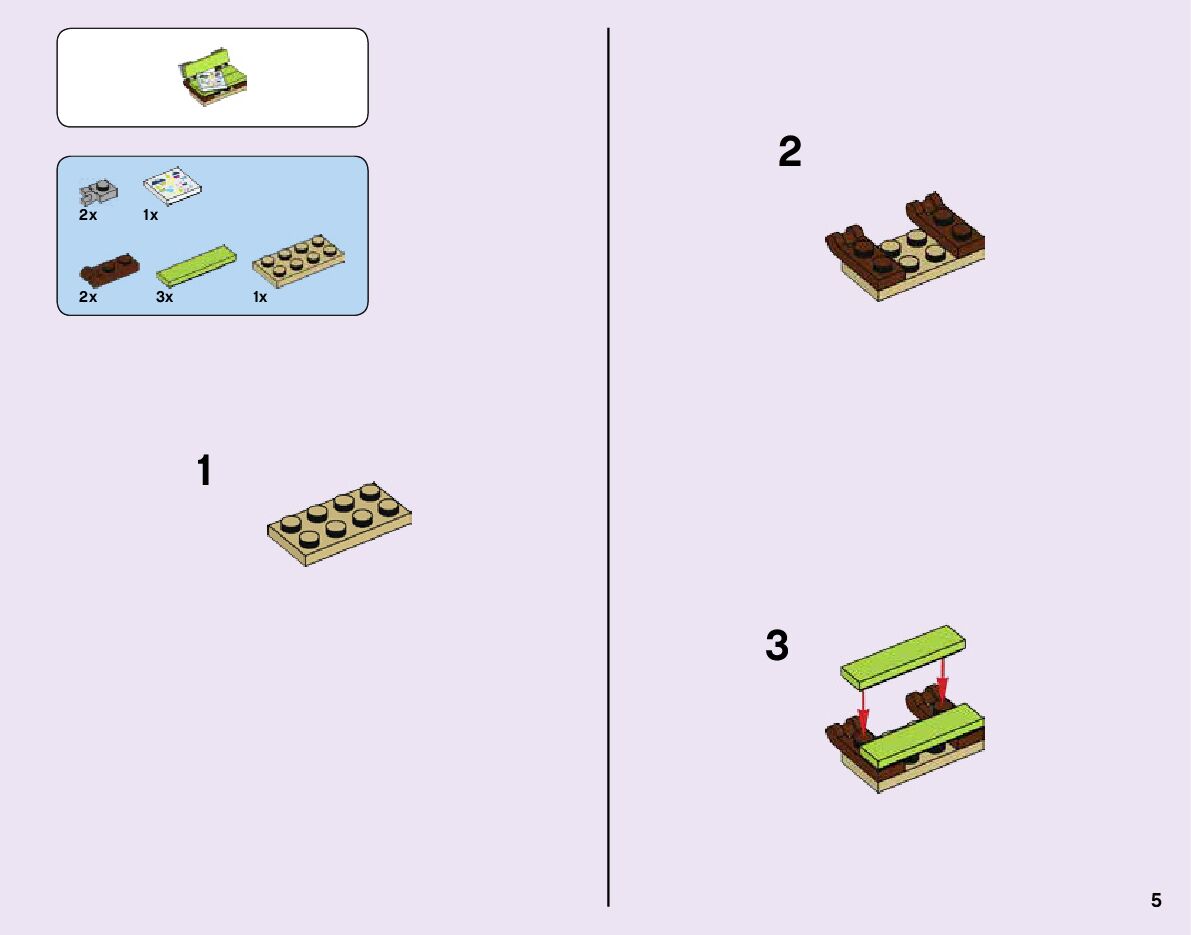 2x 1x

2x 3x 1x

1

2

3

5