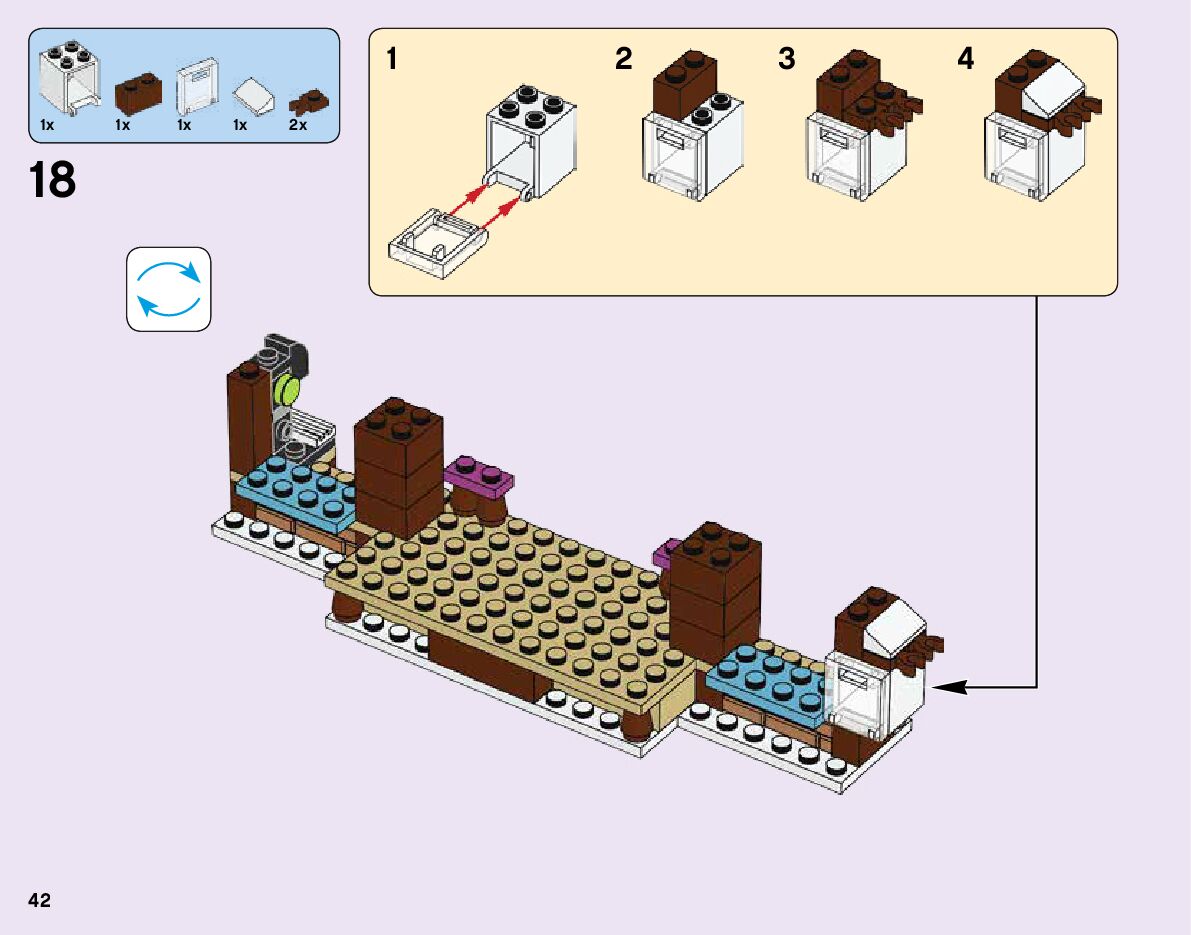 1x 1x 1x 1x 2x

18

1

2

3

4

42