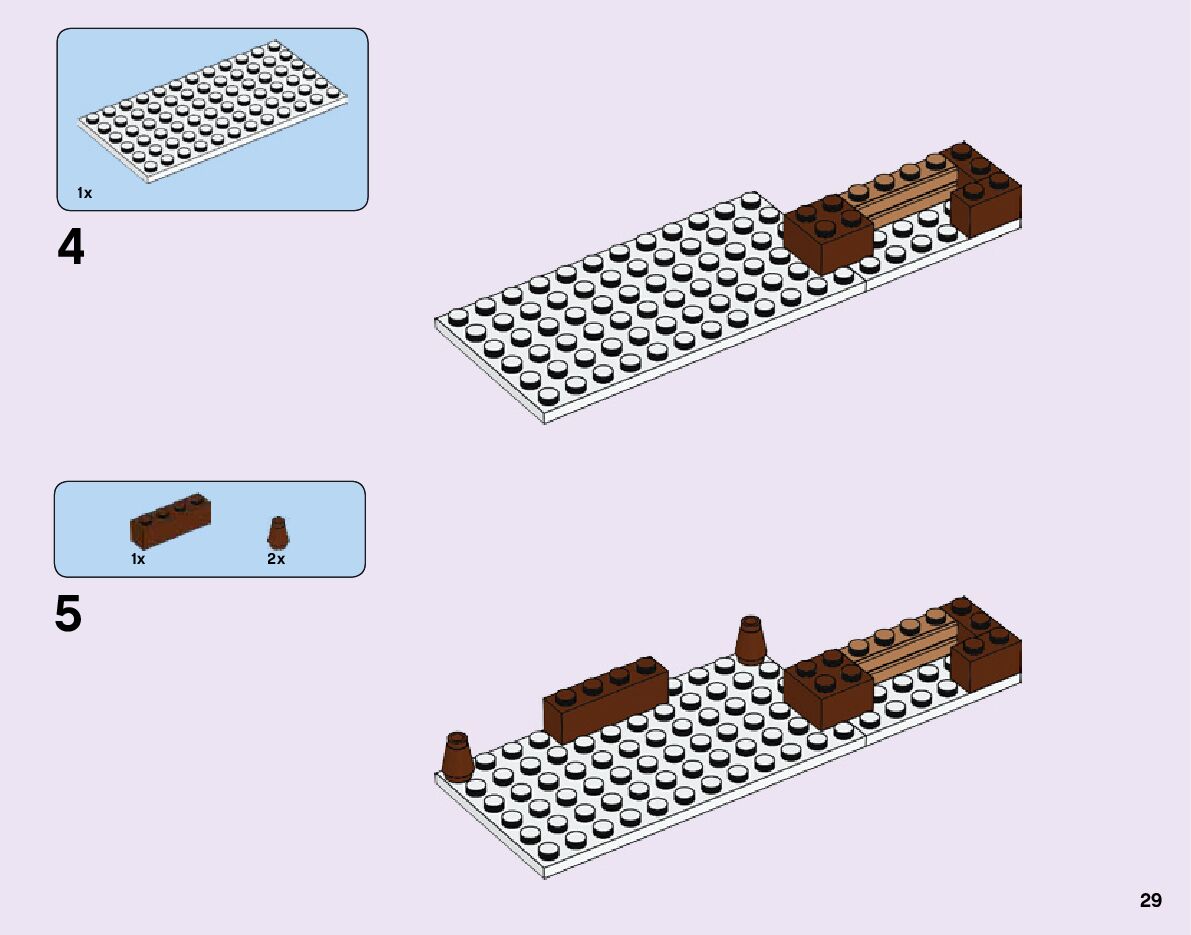 1x

4

1x
2x

5

29