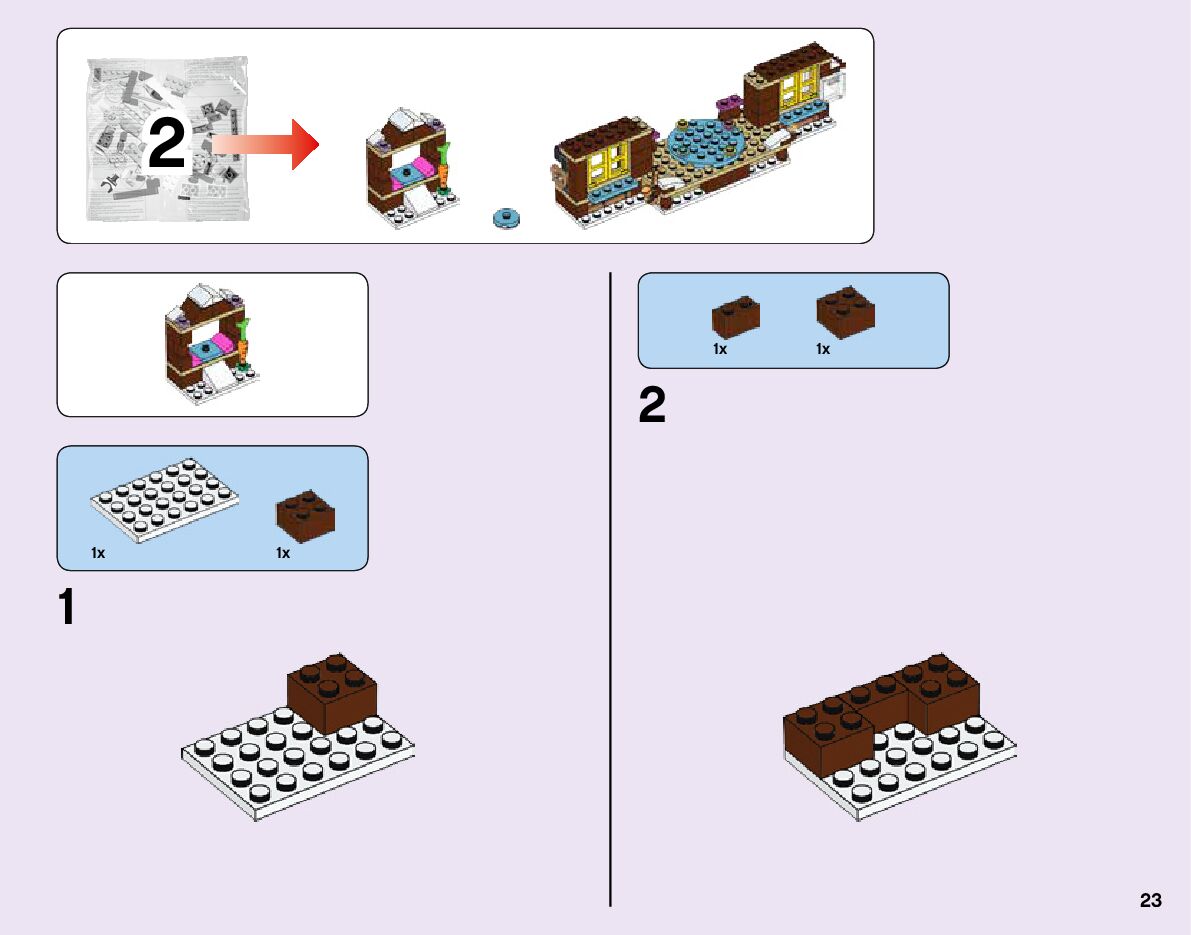 2

1x 1x

1

1x 1x

2

23