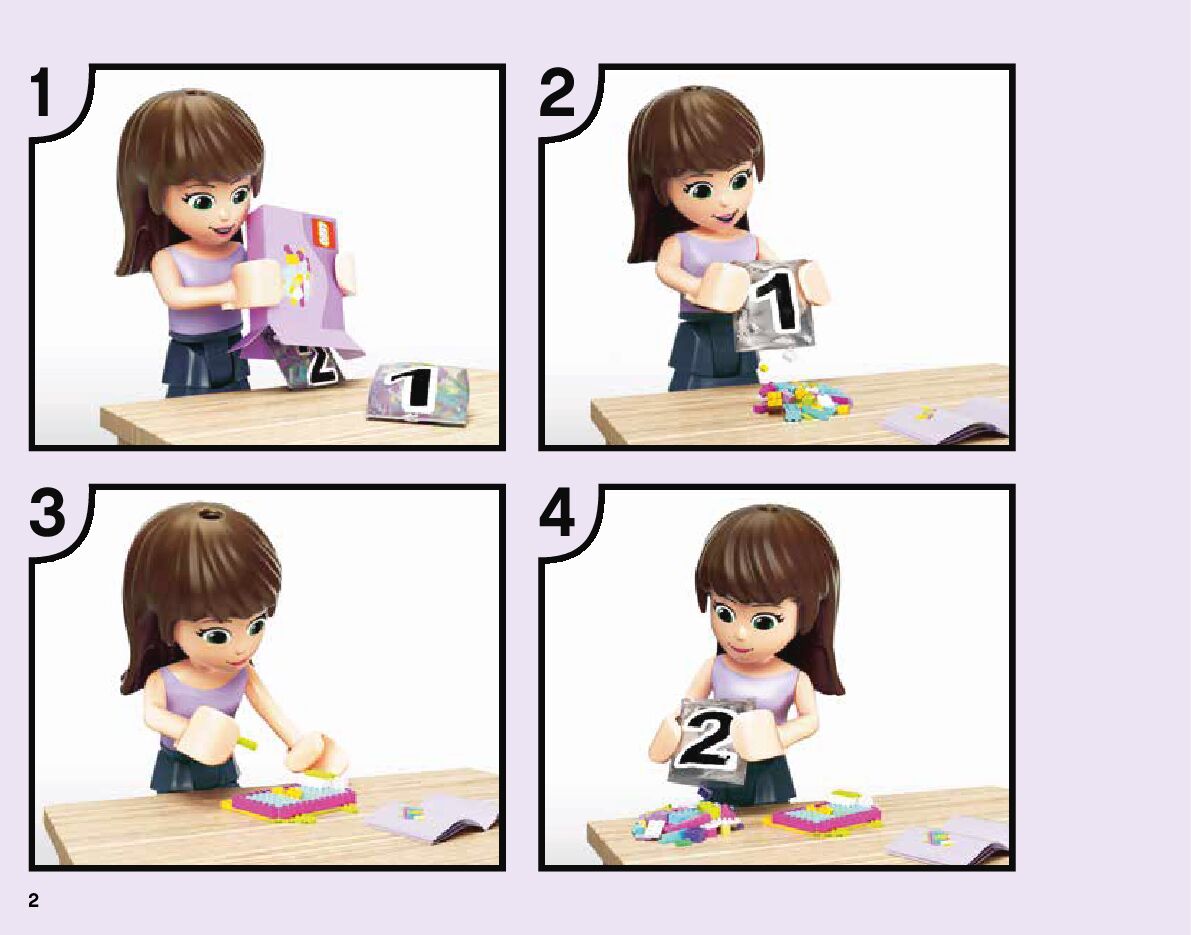 1

2

1

2

1

3

4

2

2