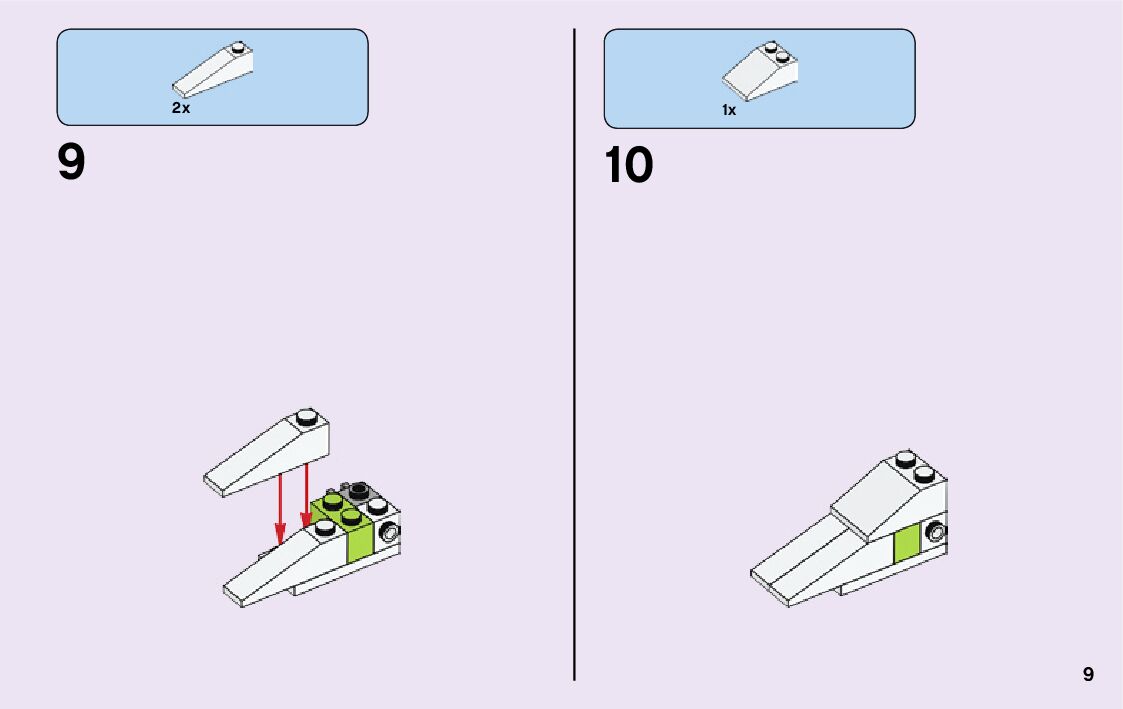 2x

9

1x

10

9