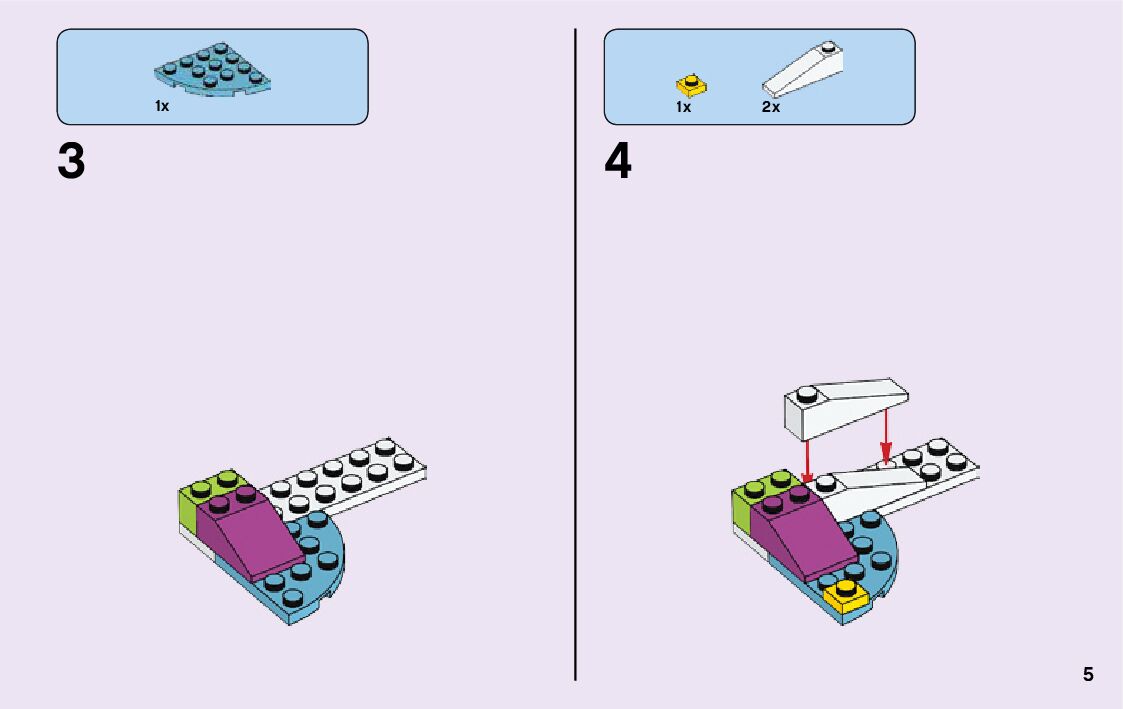 1x

3

1x 2x

4

5