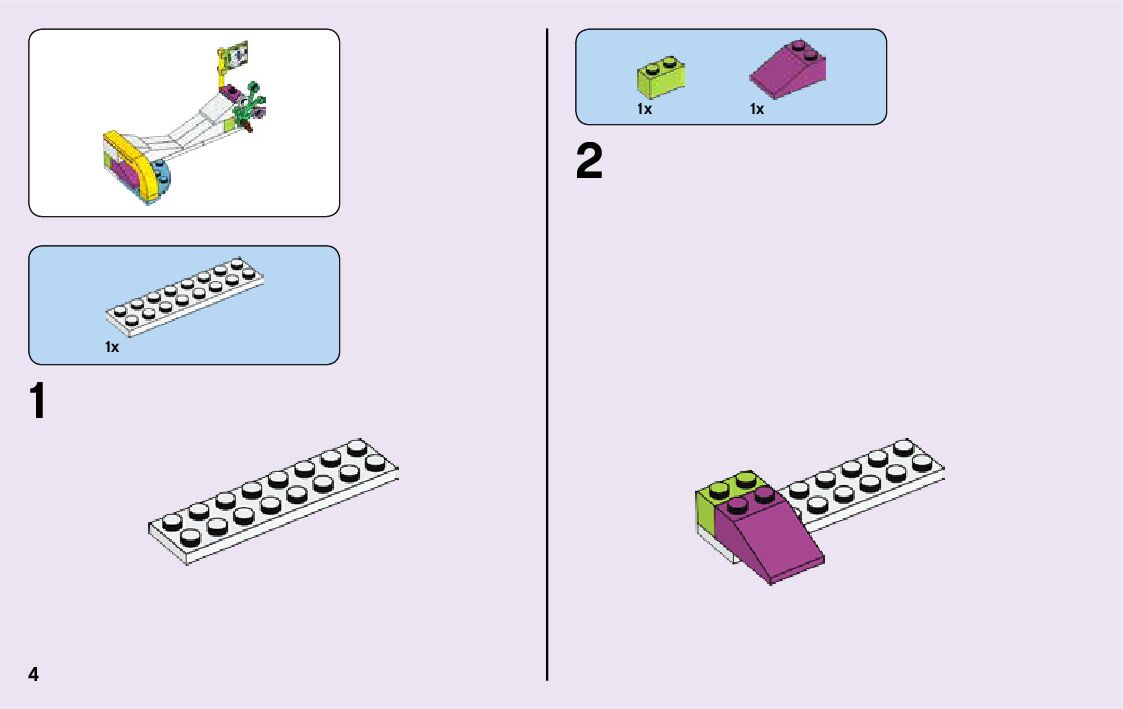 1x

1

4

1x 1x

2