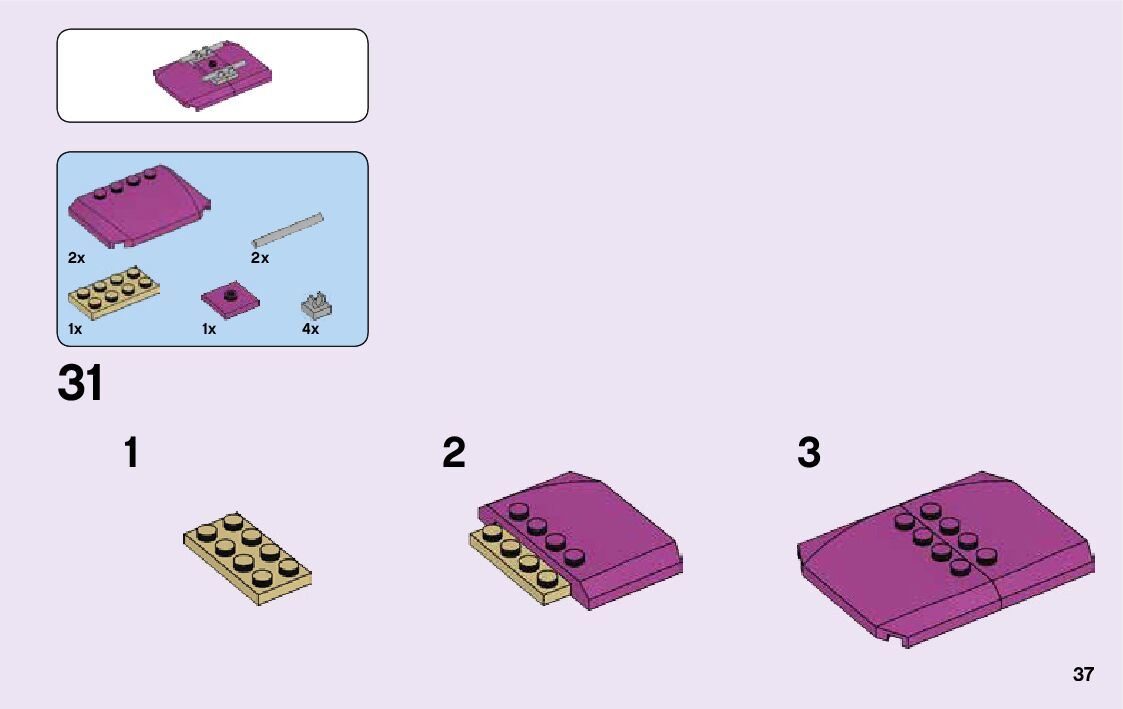 2x

2x

1x

1x

4x

31

1

2

3

37