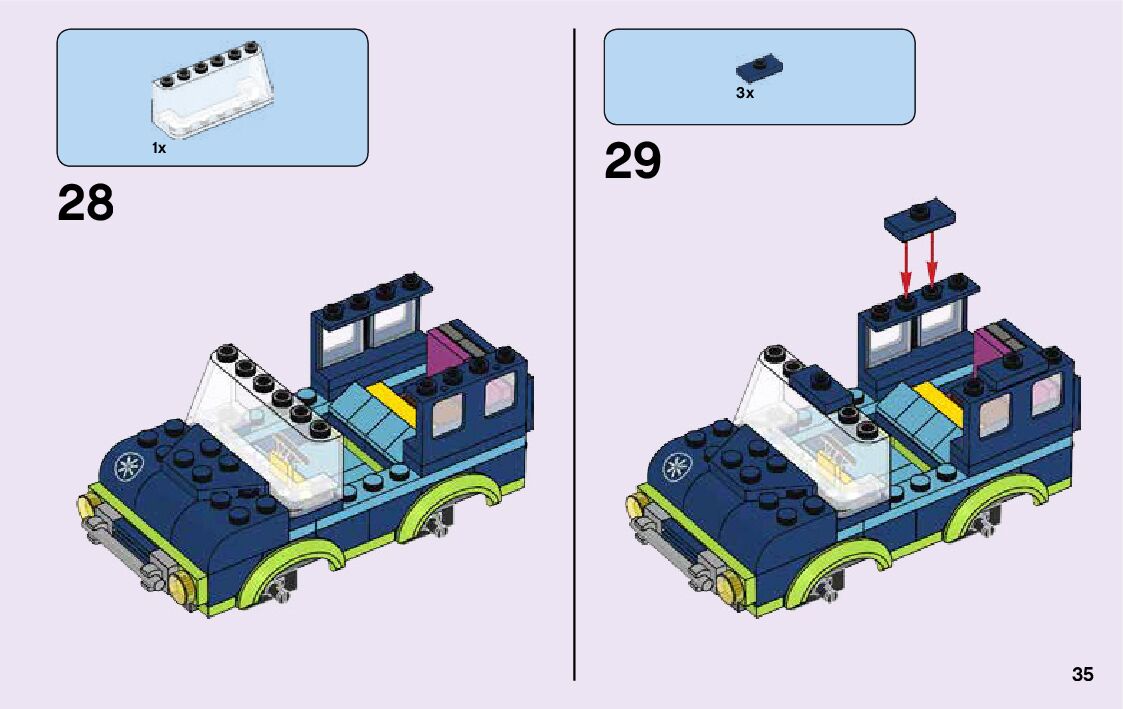 1x

28

3x

29

35