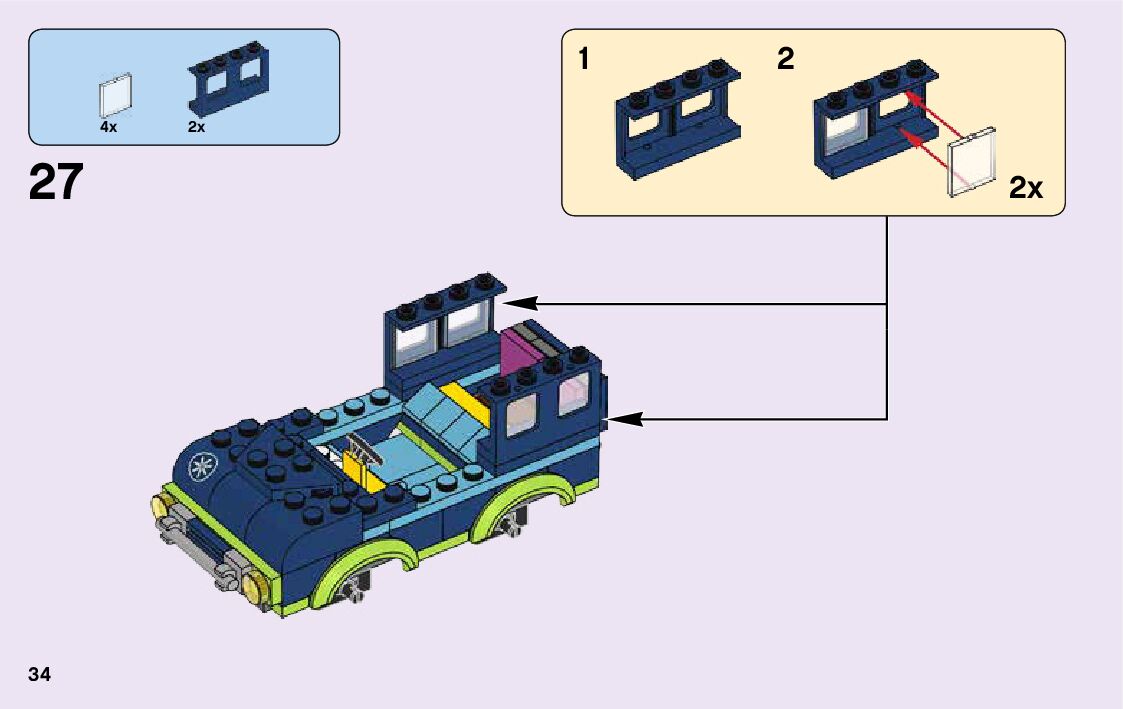 4x 2x

27

1 2

2x

34