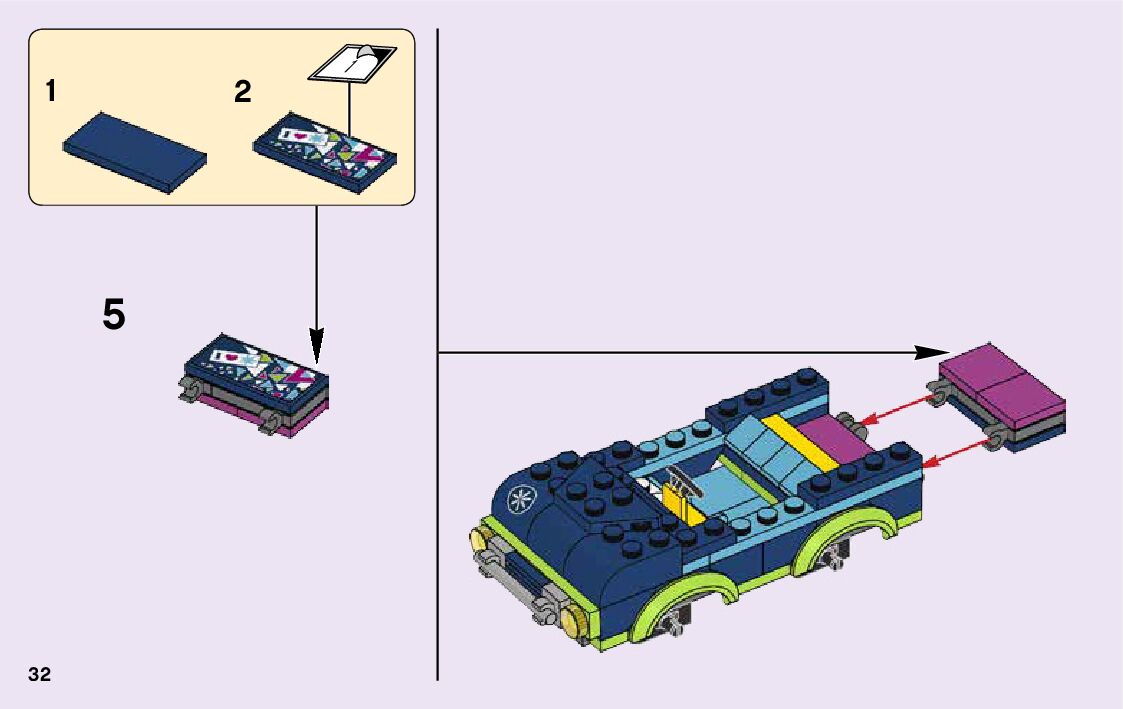 1

2

5

32