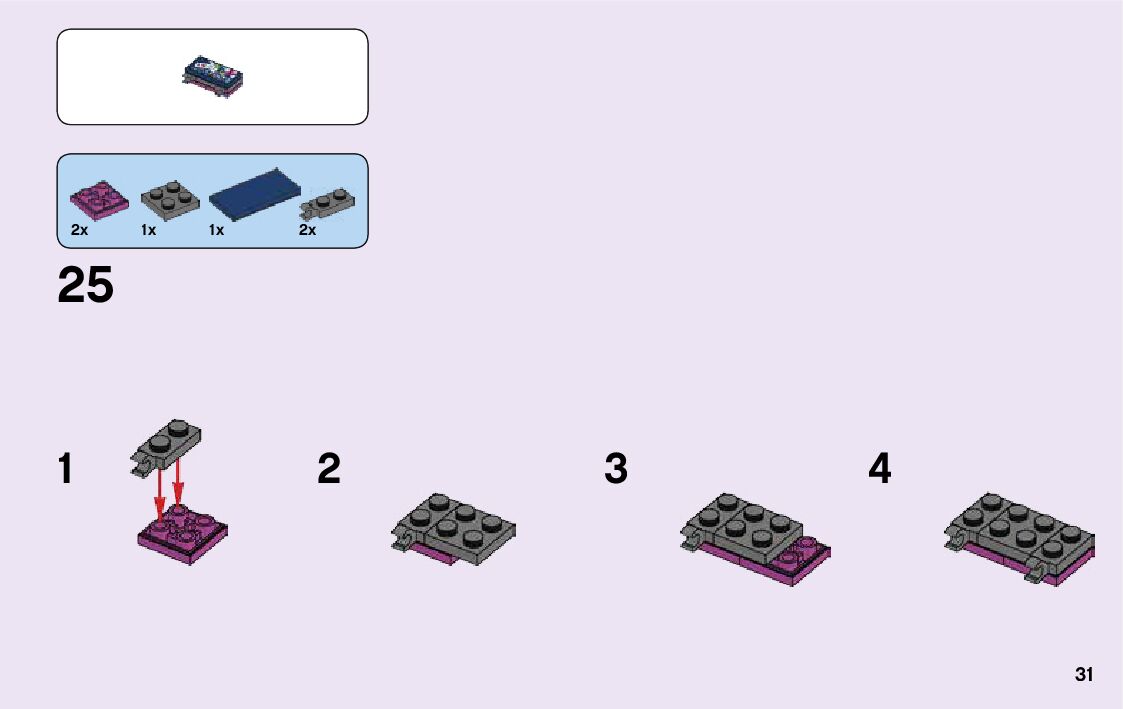 2x 1x 1x 2x

25

1

2

3

4

31