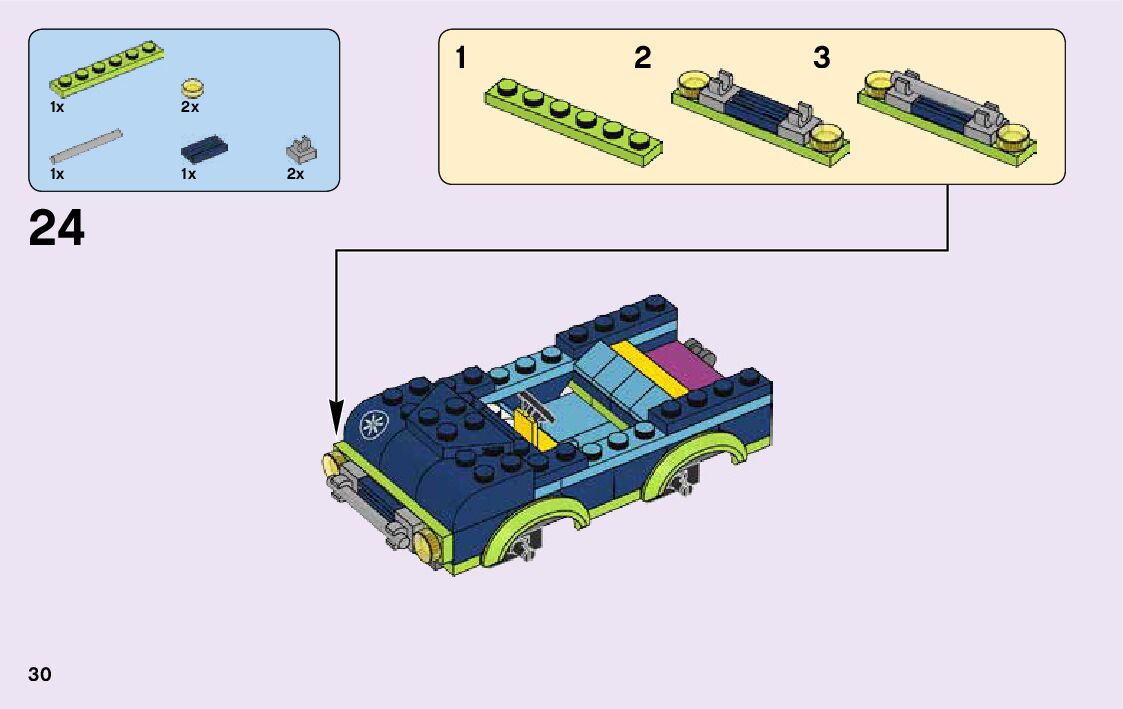 1x
2x
1x
1x
2x

24

1
2
3

30