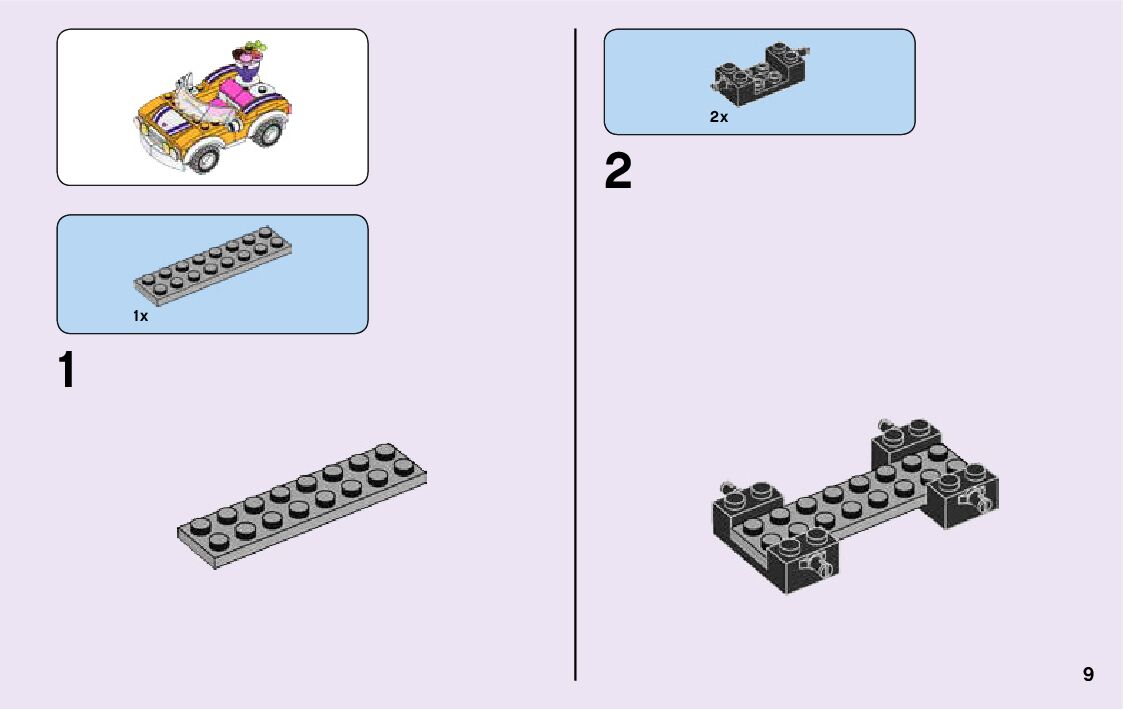 1x

1

2x

2

9