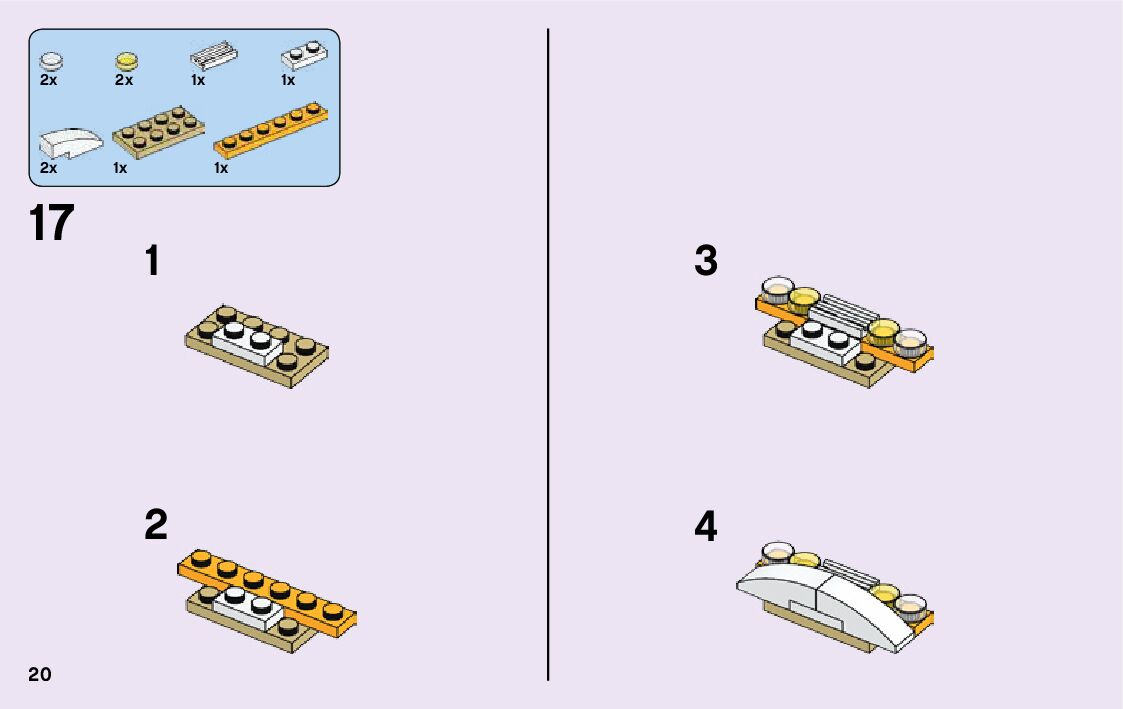 2x 2x 1x 1x

2x 1x 1x

17

1

2

3

4

20