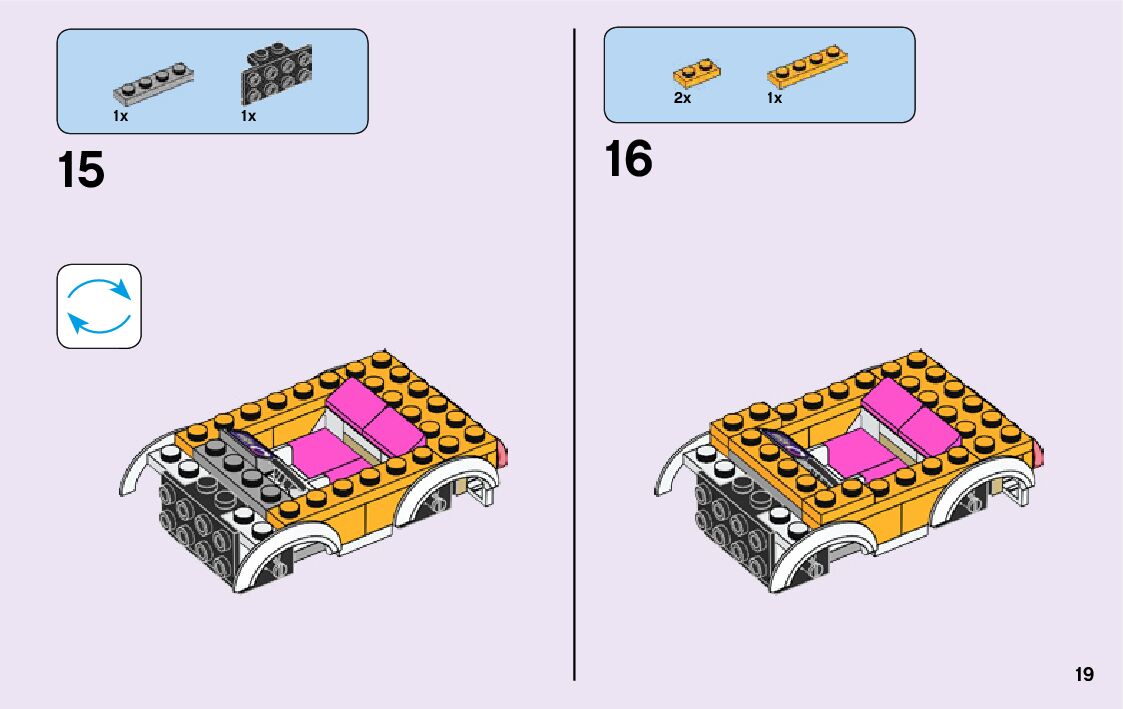 1x 1x

15

2x 1x

16

19