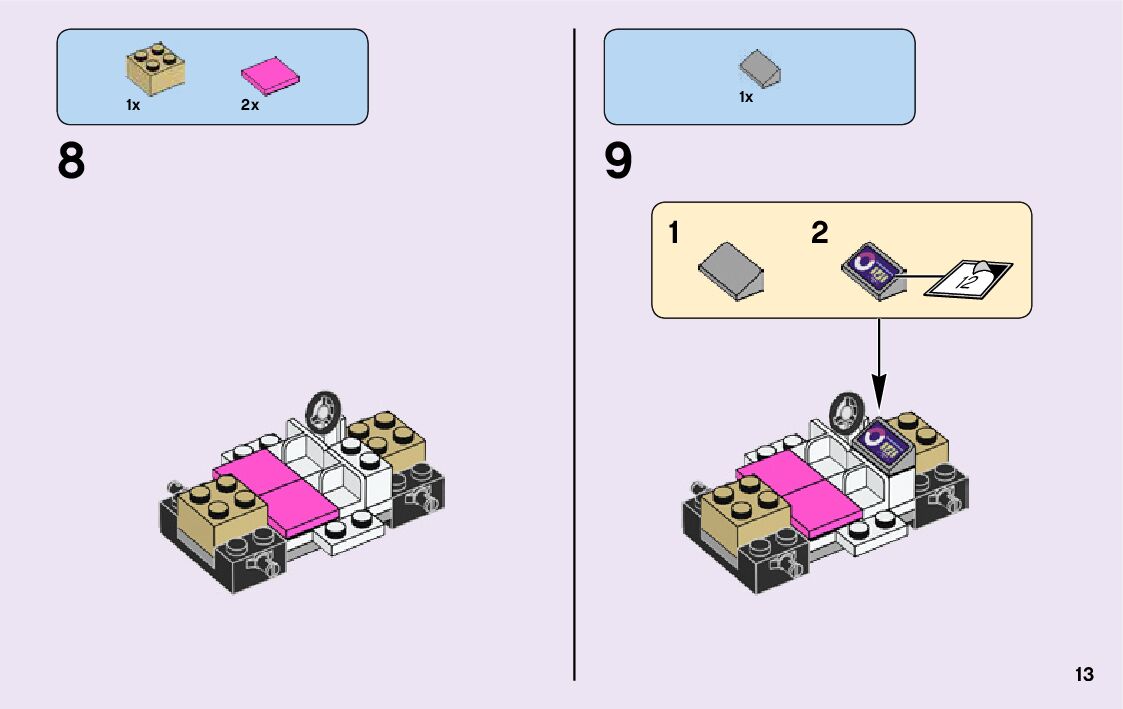 1x

2x

8

1x

9

1

2

12

13