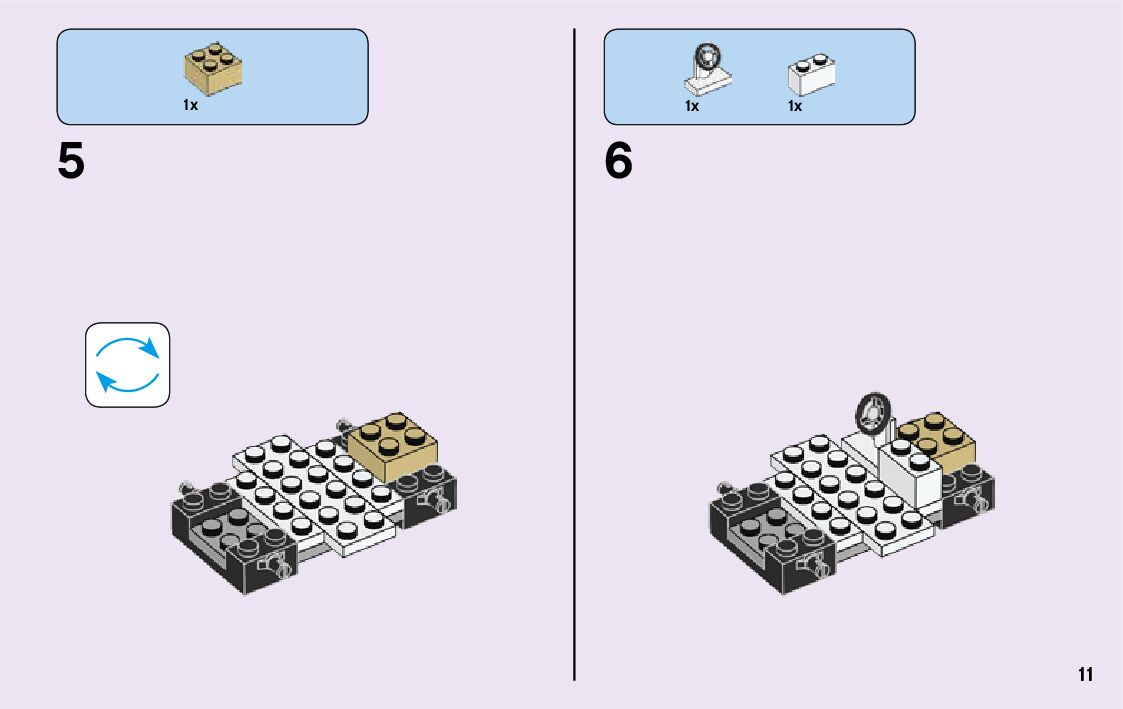 1x

5

1x

1x

6

11