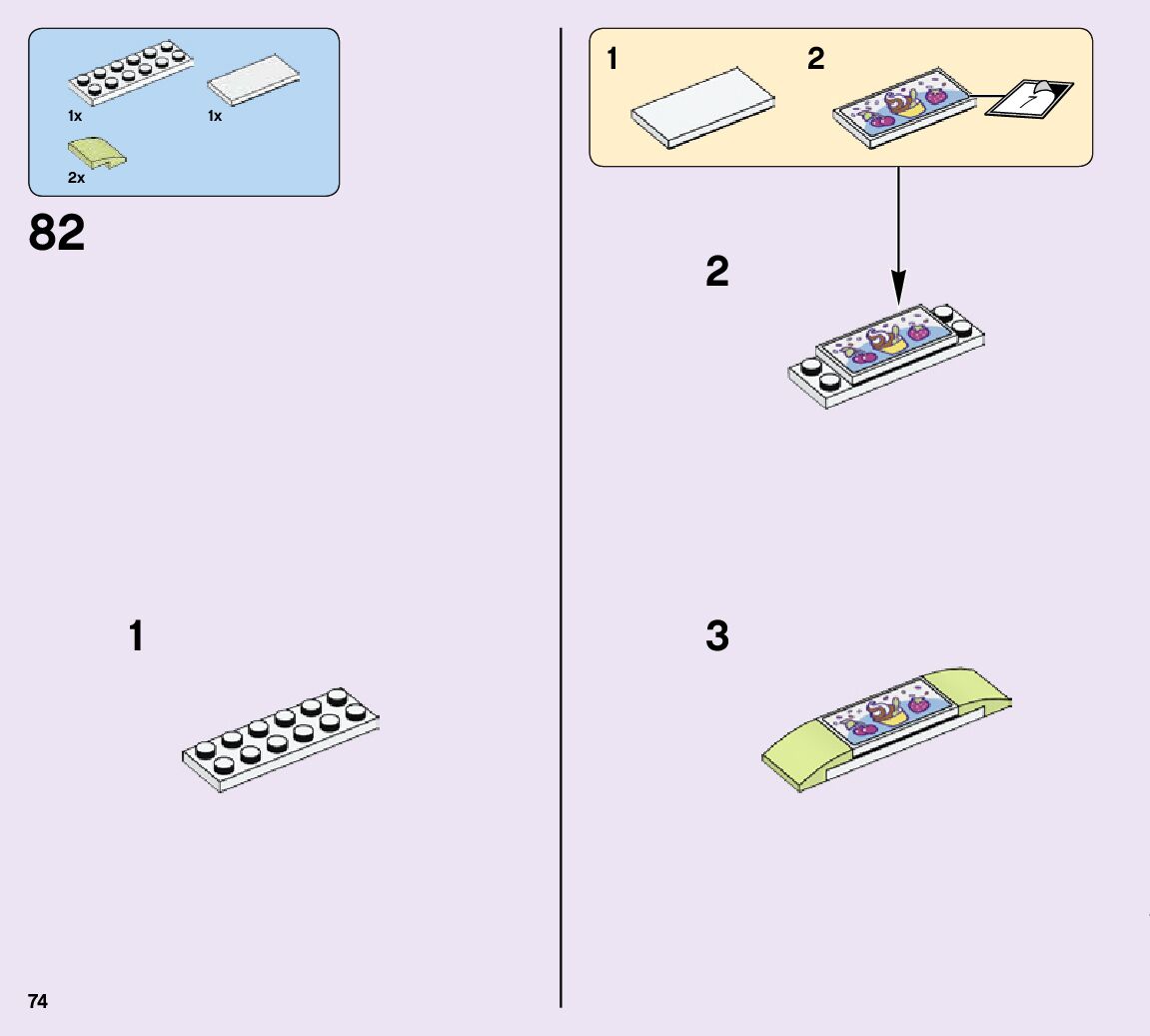 1x
1x
2x

82

1

1
2

2

3

74