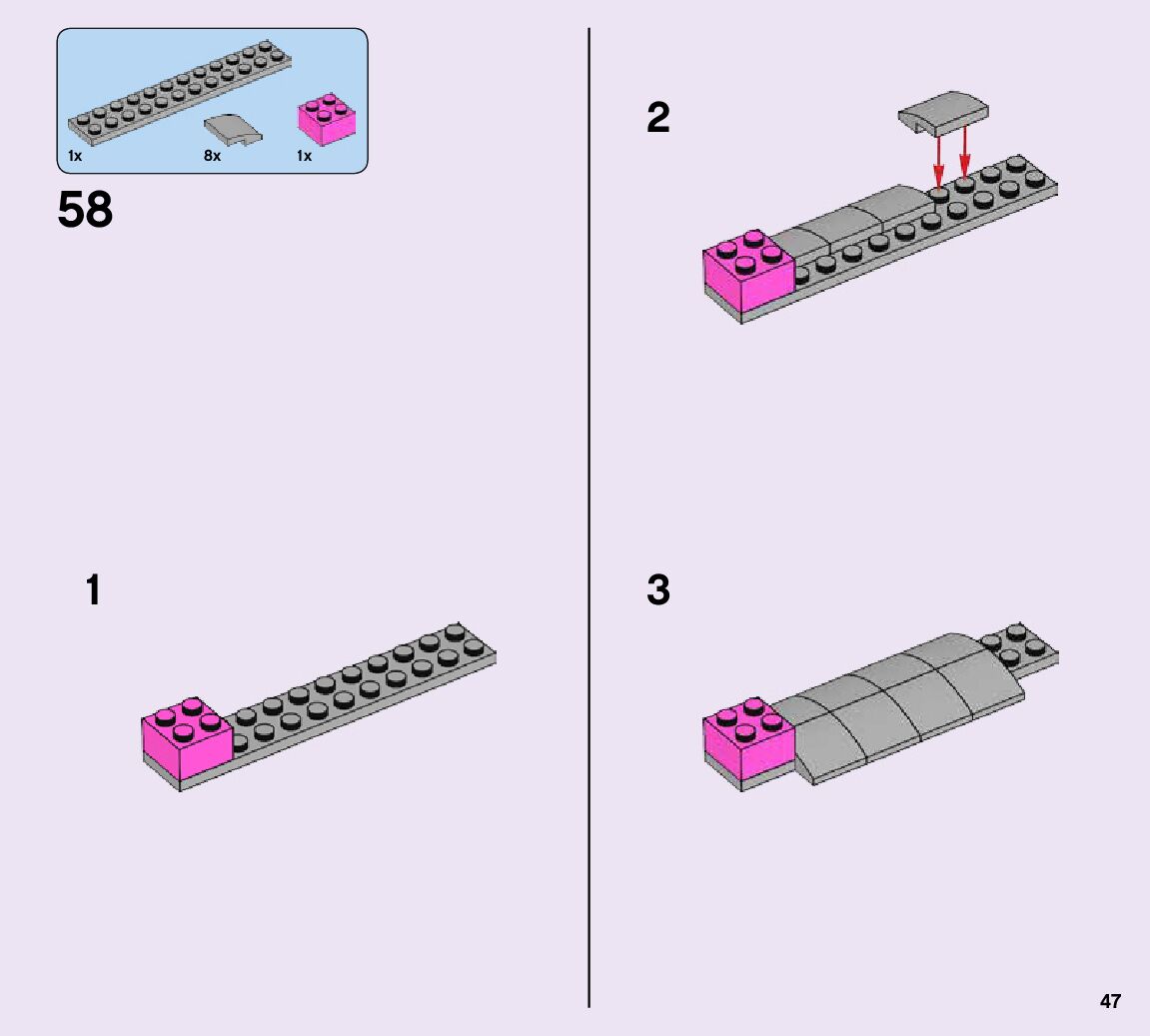 1x 8x 1x

58

1

2

3

47