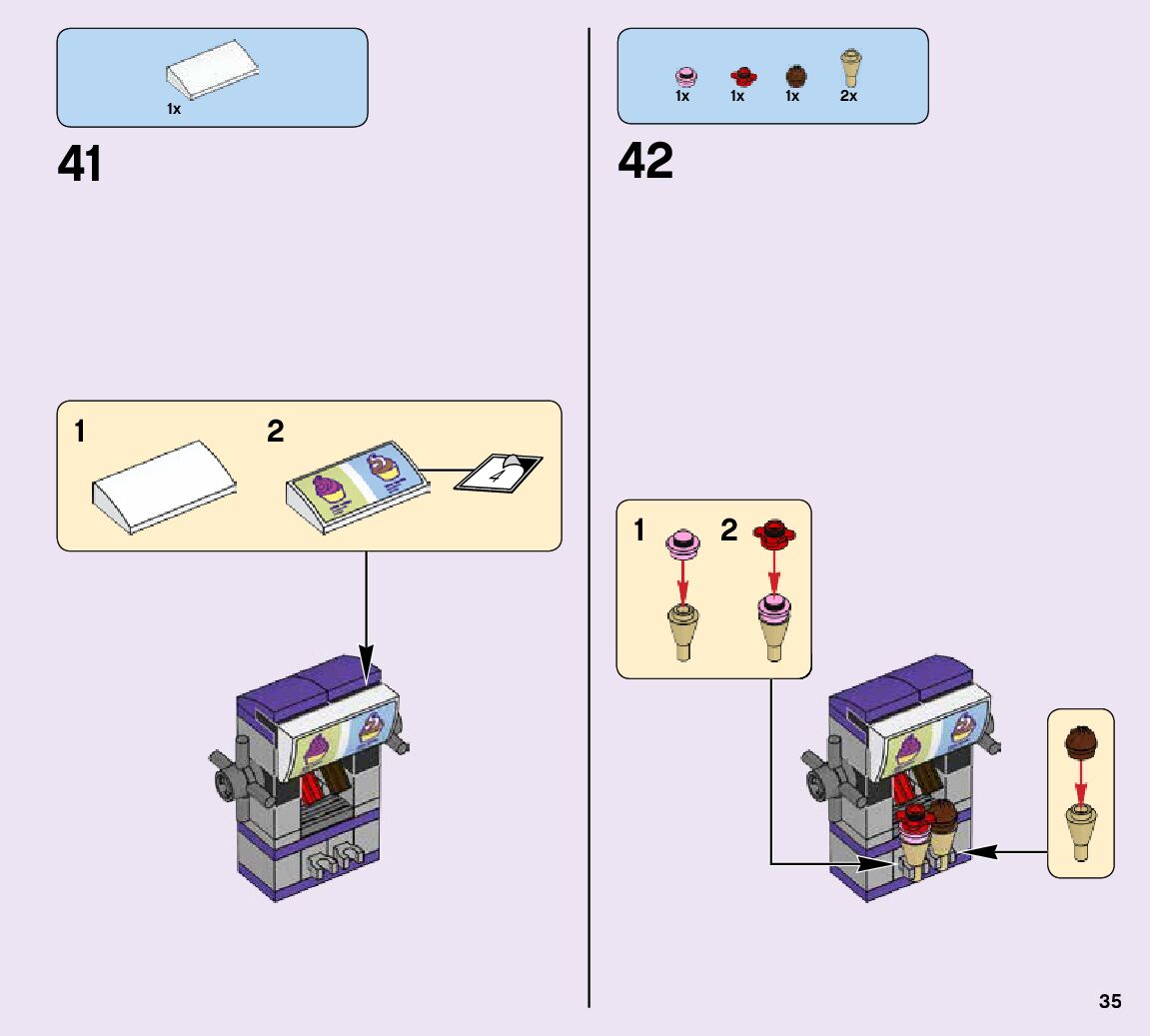 1x

41

1

2

4

1x 1x 1x 2x

42

1

2

35