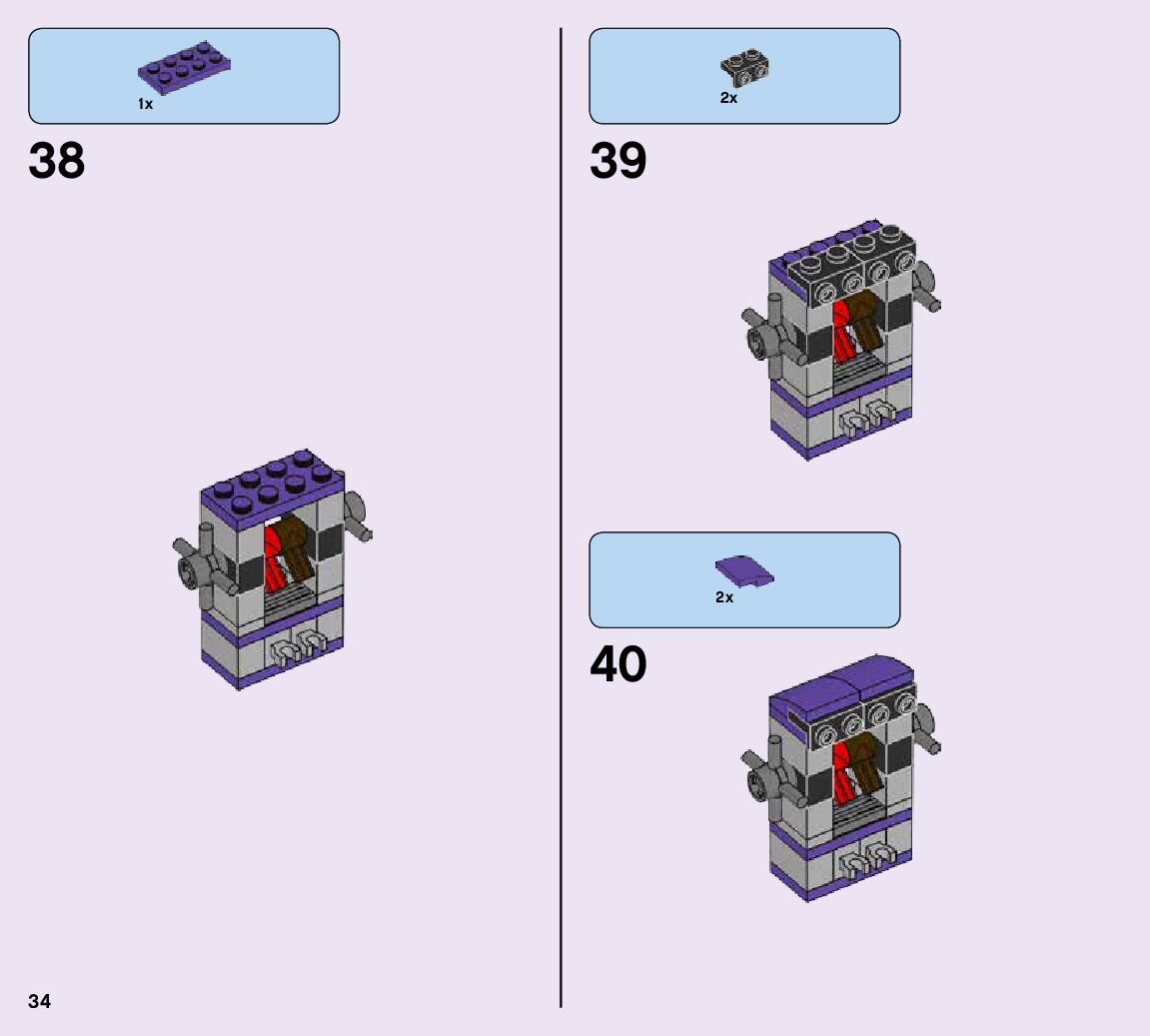 1x

38

2x

39

2x

40

34