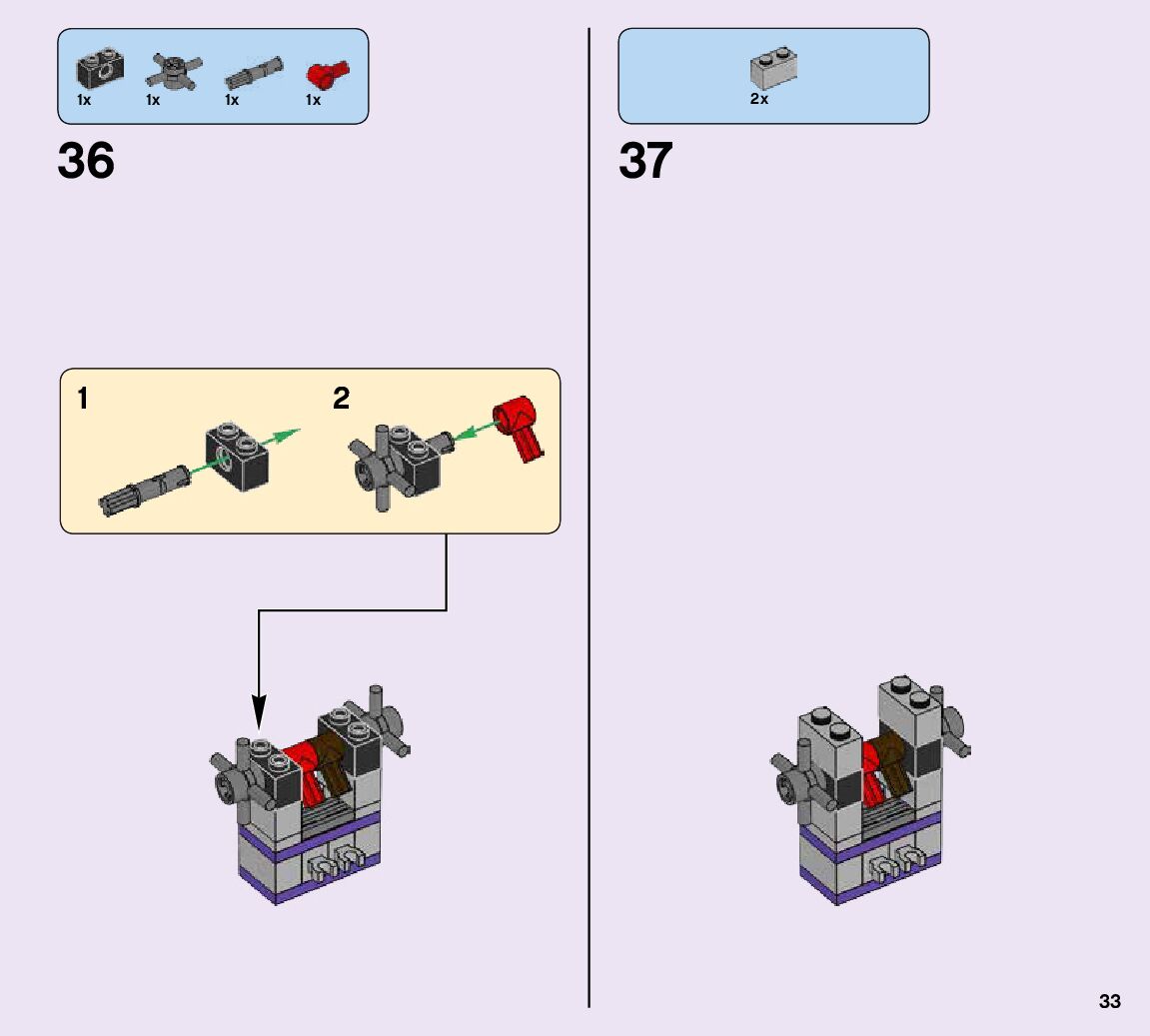 1x 1x 1x 1x

36

1

2

2x

37

33