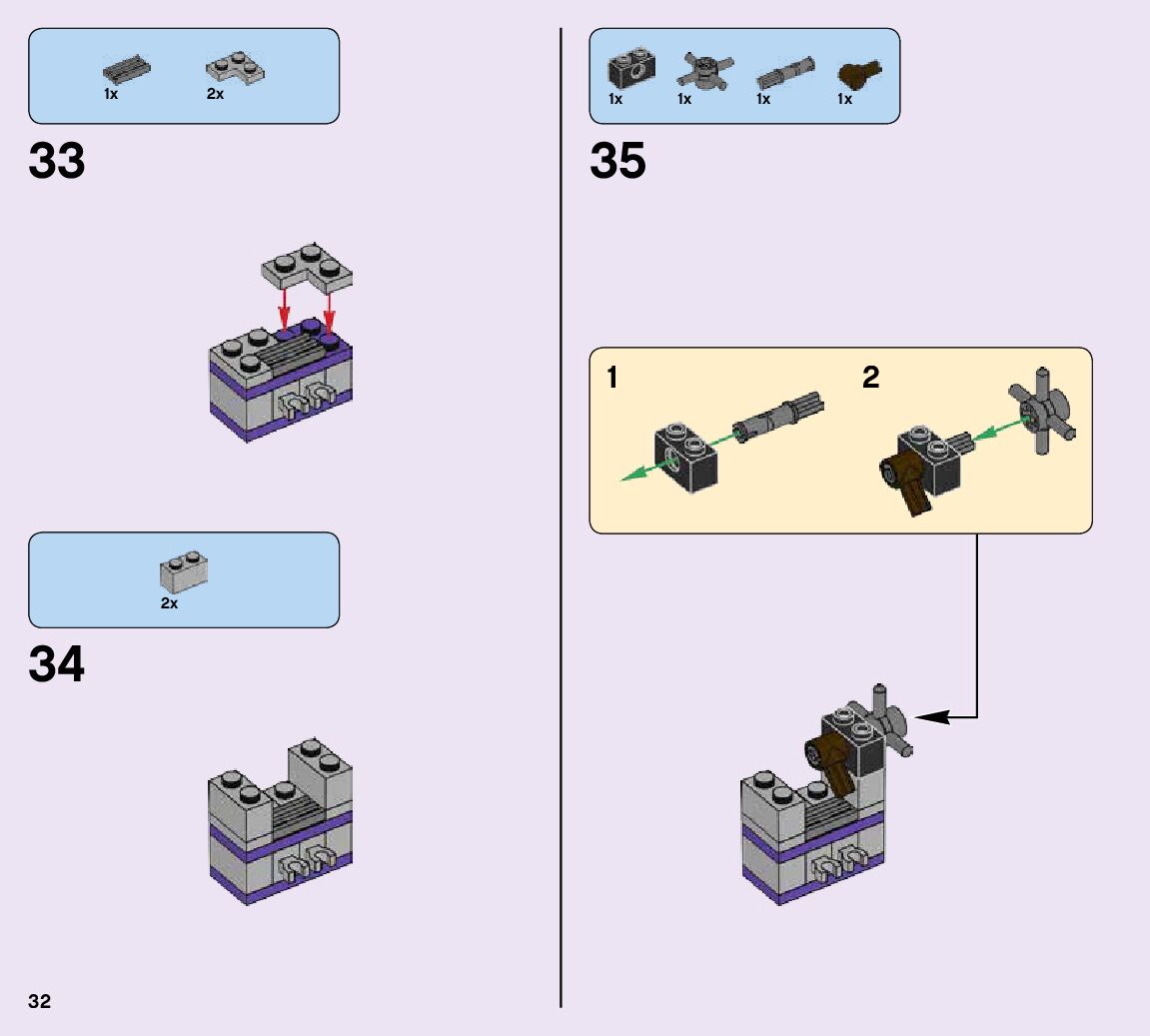 1x
2x

33

2x

34

32

1x
1x
1x
1x

35

1

2