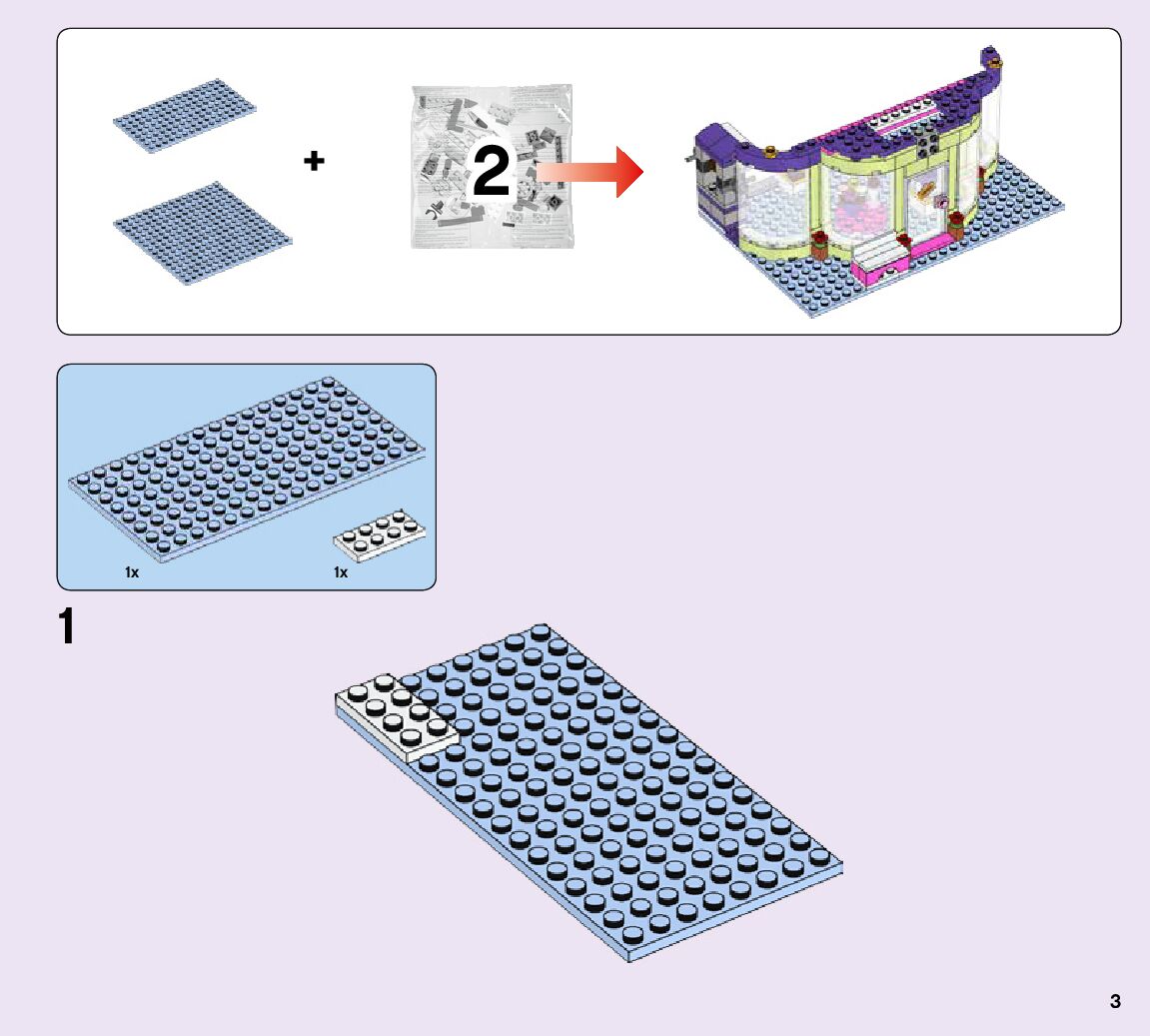 +

2

1x

1x

1

3