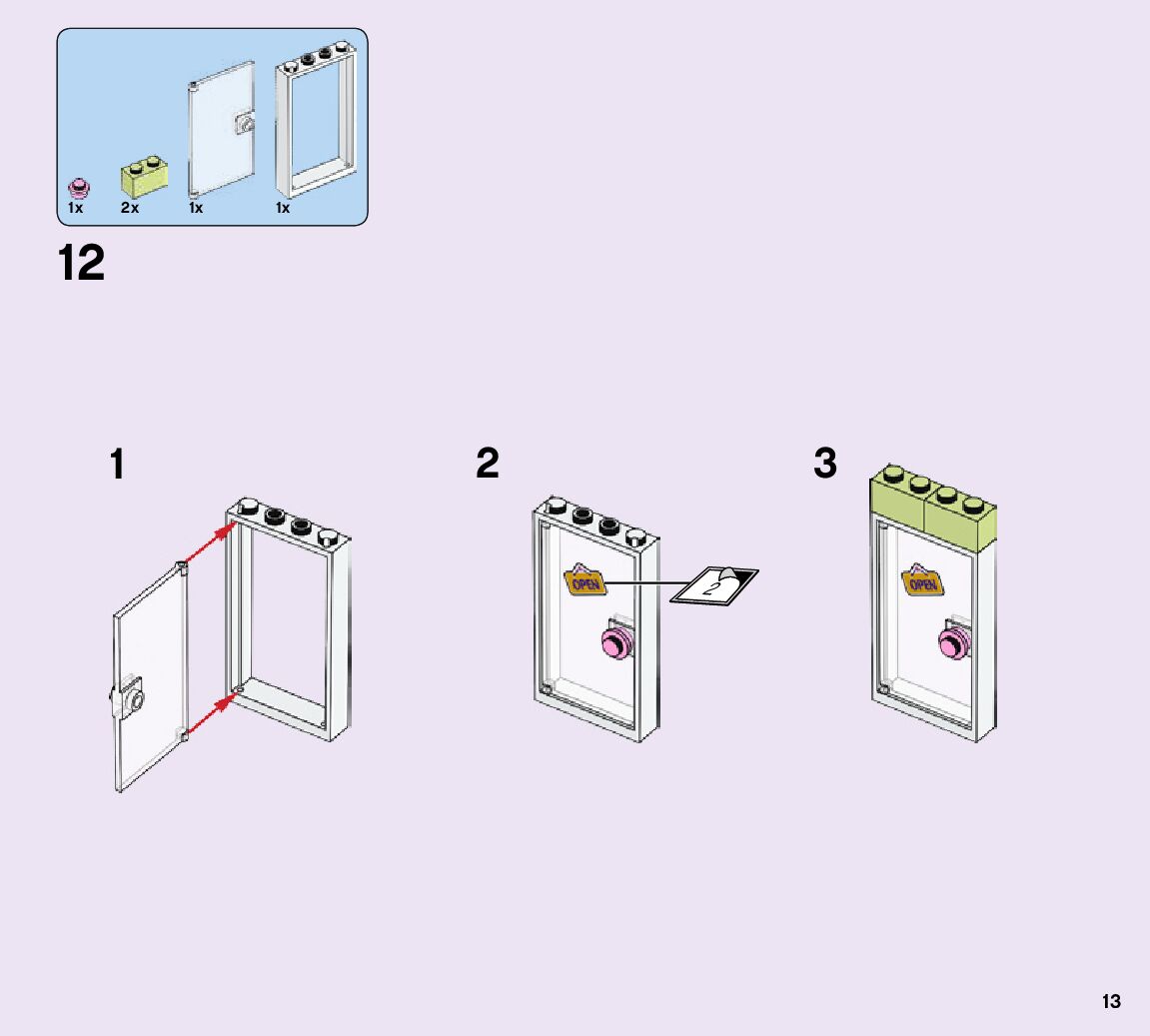 1x 2x 1x 1x

12

1

2

OPEN

2

3

OPEN

13