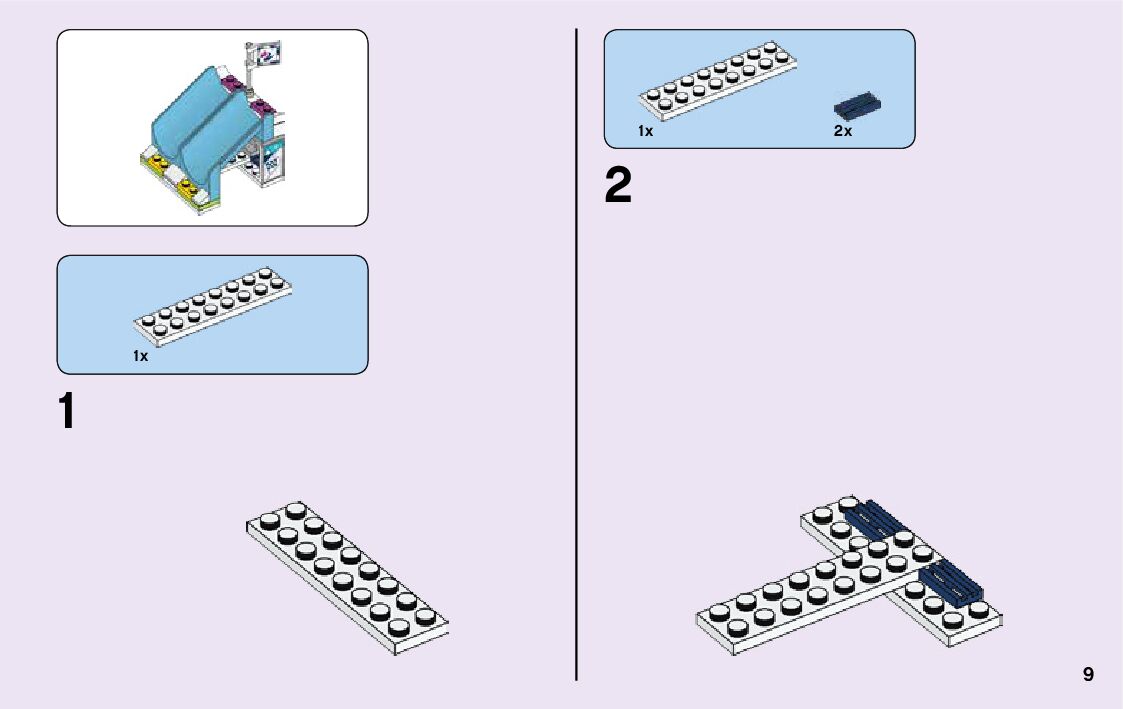 1x

1

1x

2x

2

9