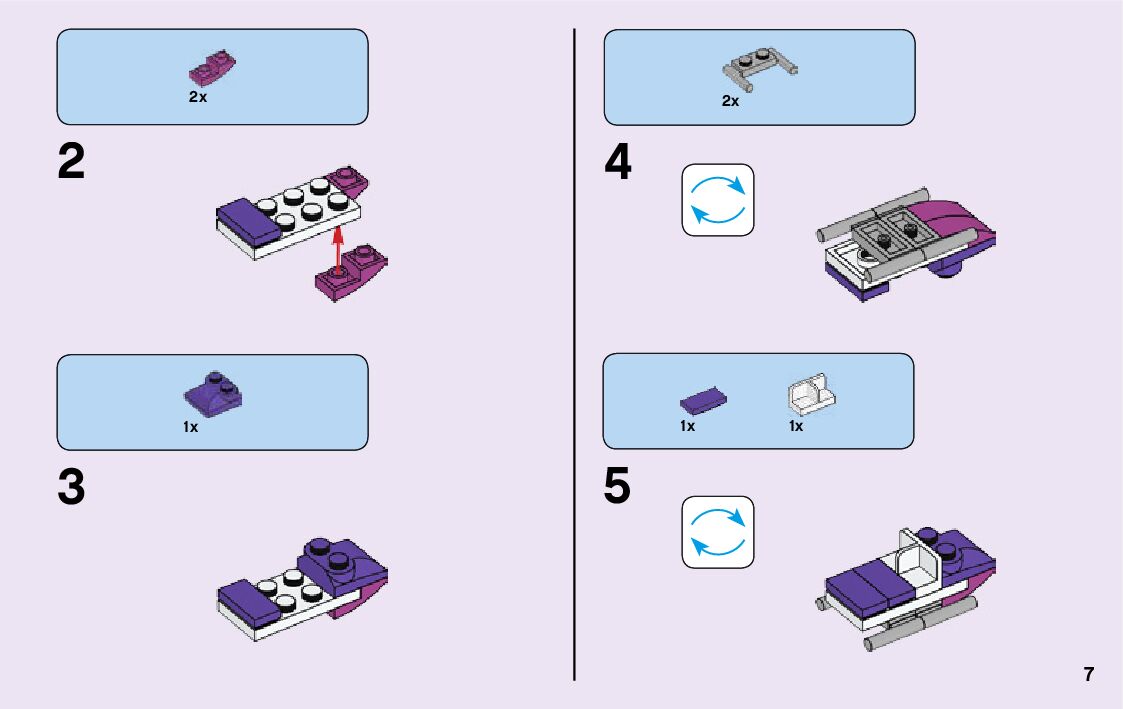 2x

2

1x

3

2x

4

1x

1x

5

7