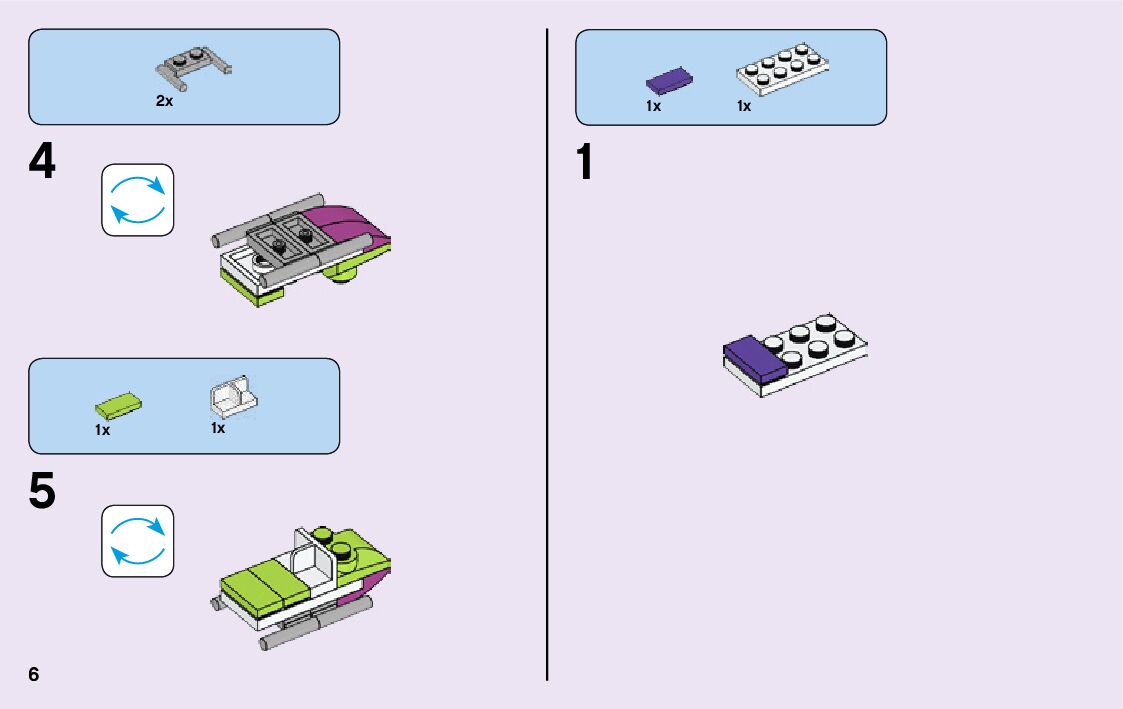 2x

4

1x 1x

5

6

1x 1x

1