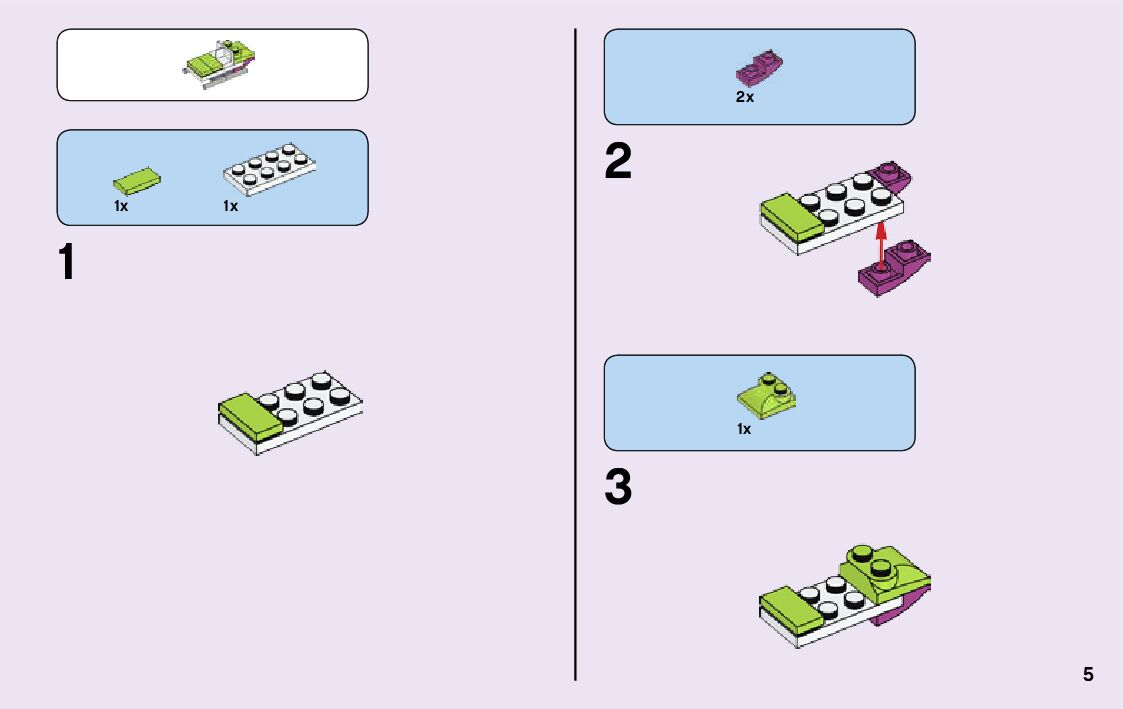 1x 1x

1

2x

2

1x

3

5