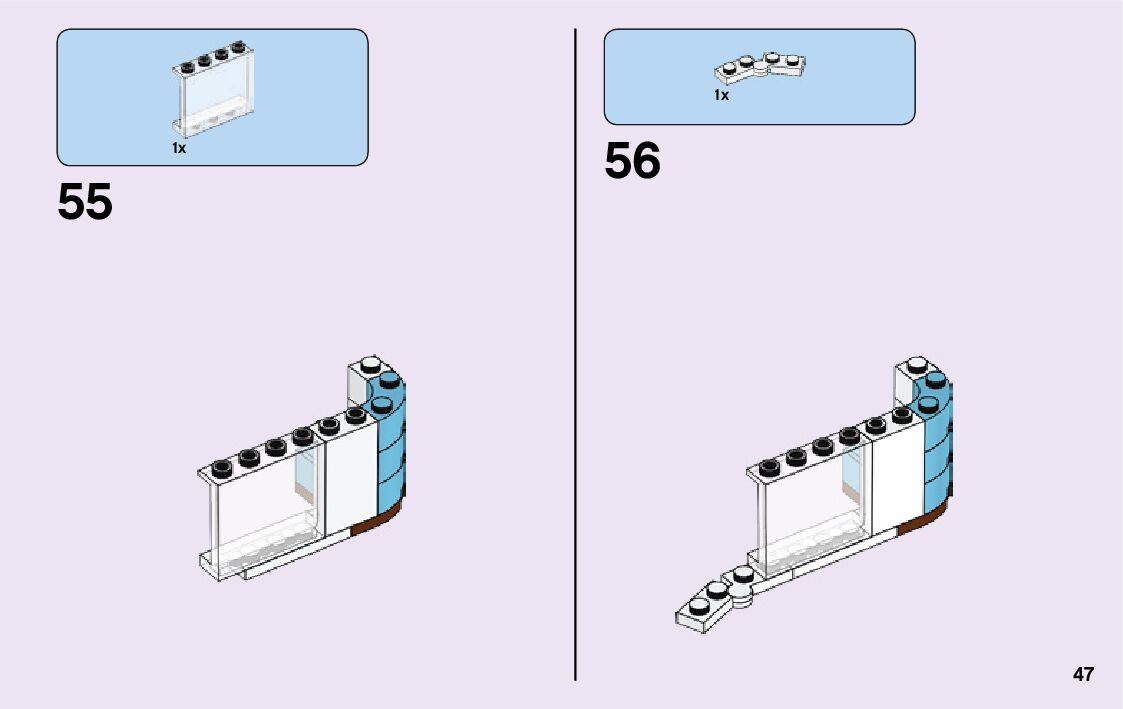 1x

55

1x

56

47