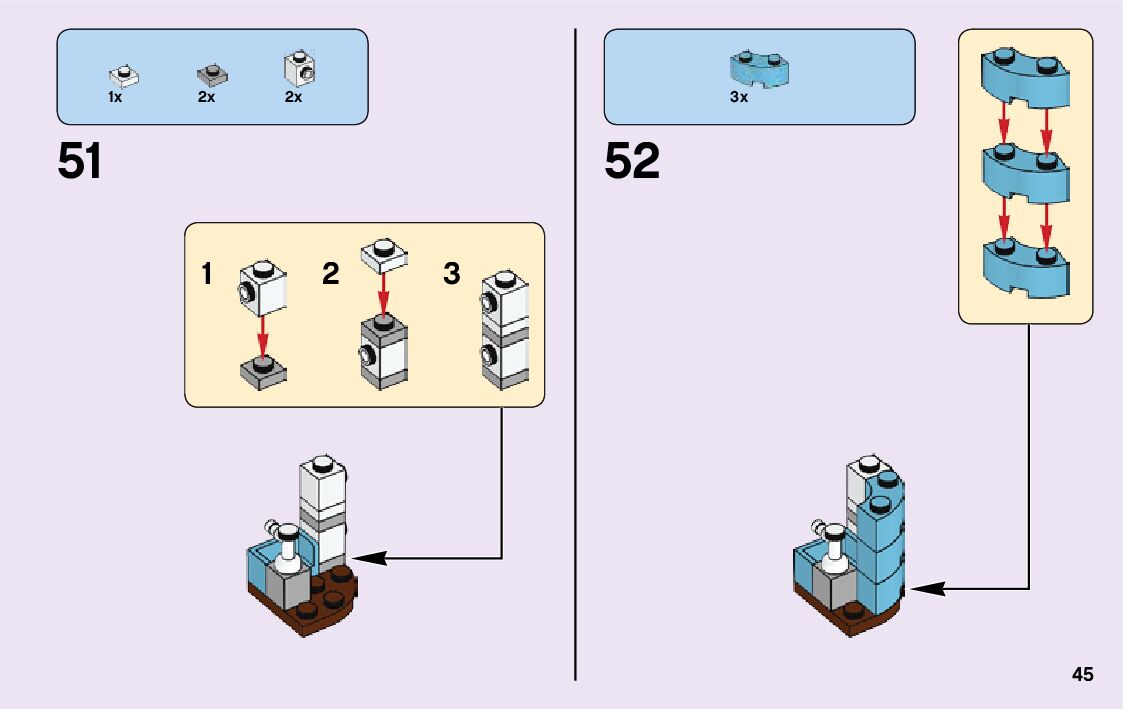 1x 2x 2x

51

1 2 3

3x

52

45