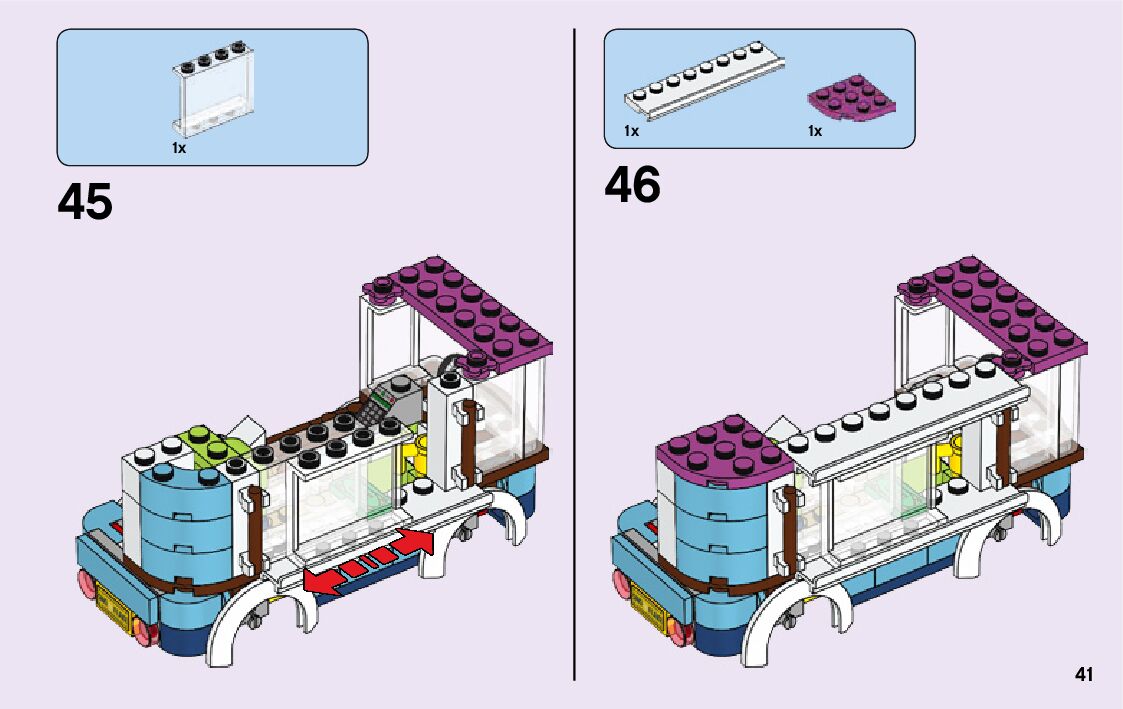 1x

45

1x

1x

46

41