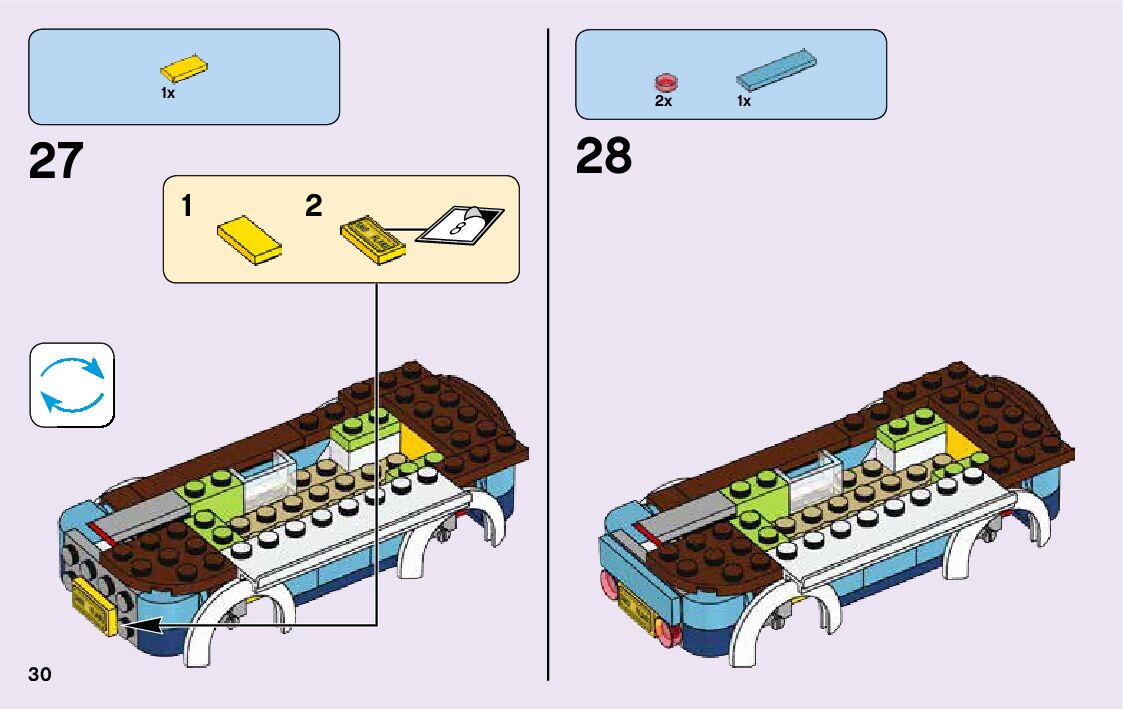 1x

27

1 2

8

30

2x 1x

28