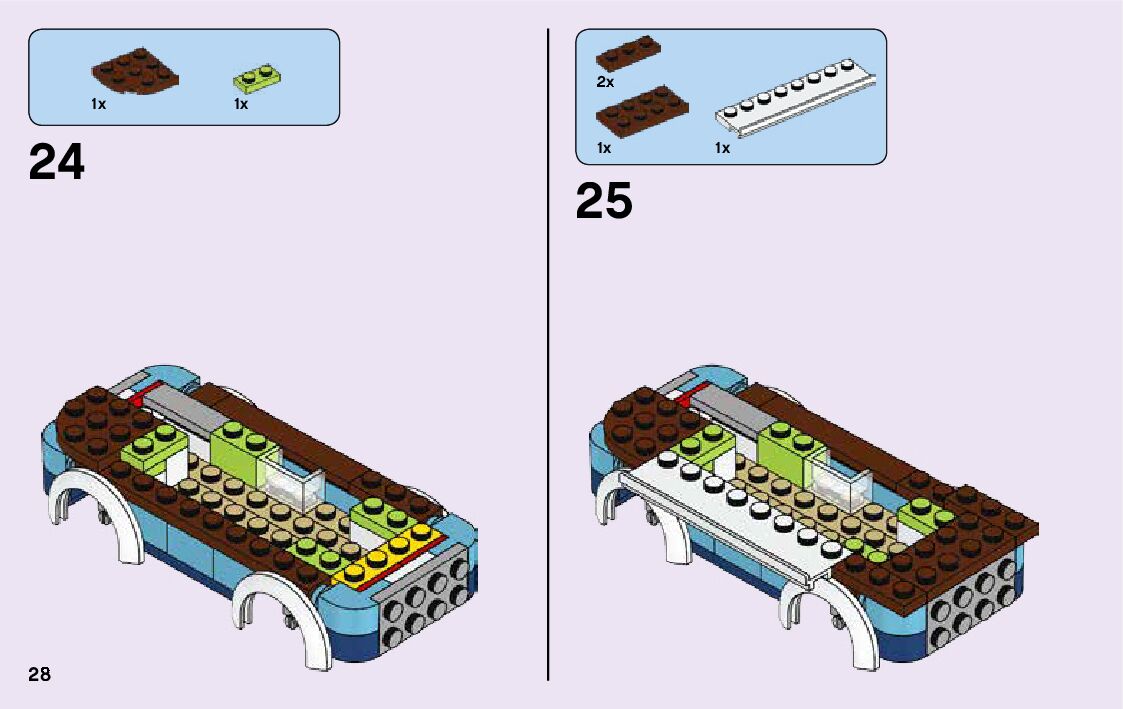 1x 1x

24

2x

1x 1x

25

28