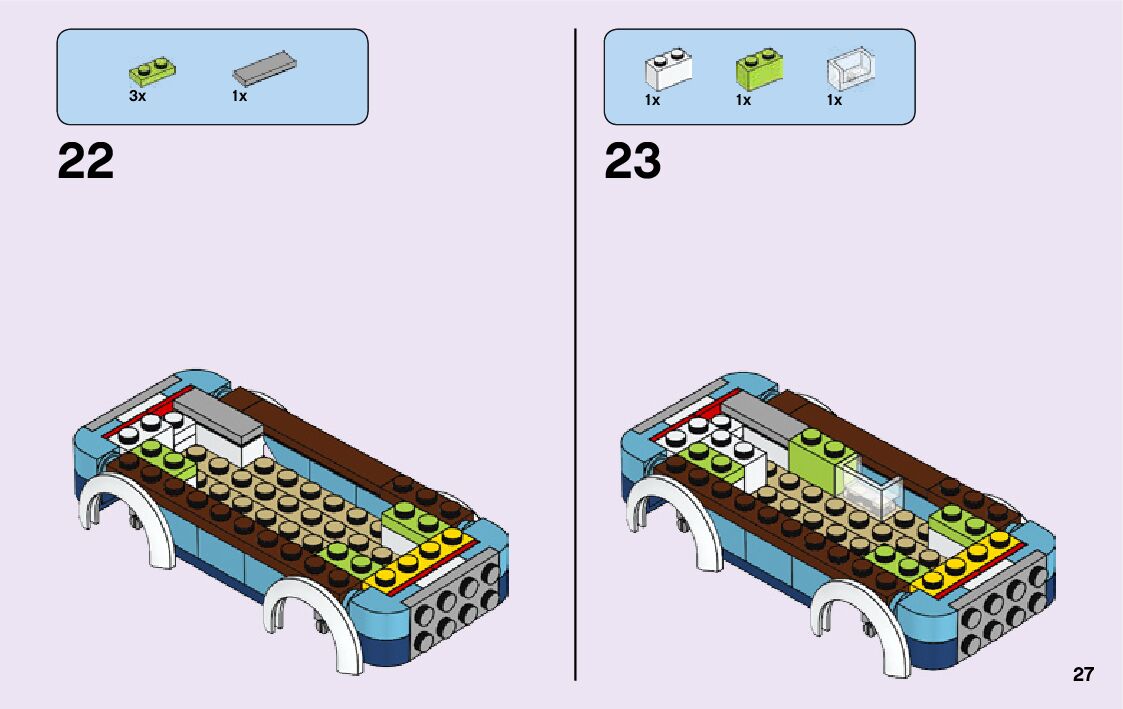 3x
1x

22

1x
1x
1x

23

27